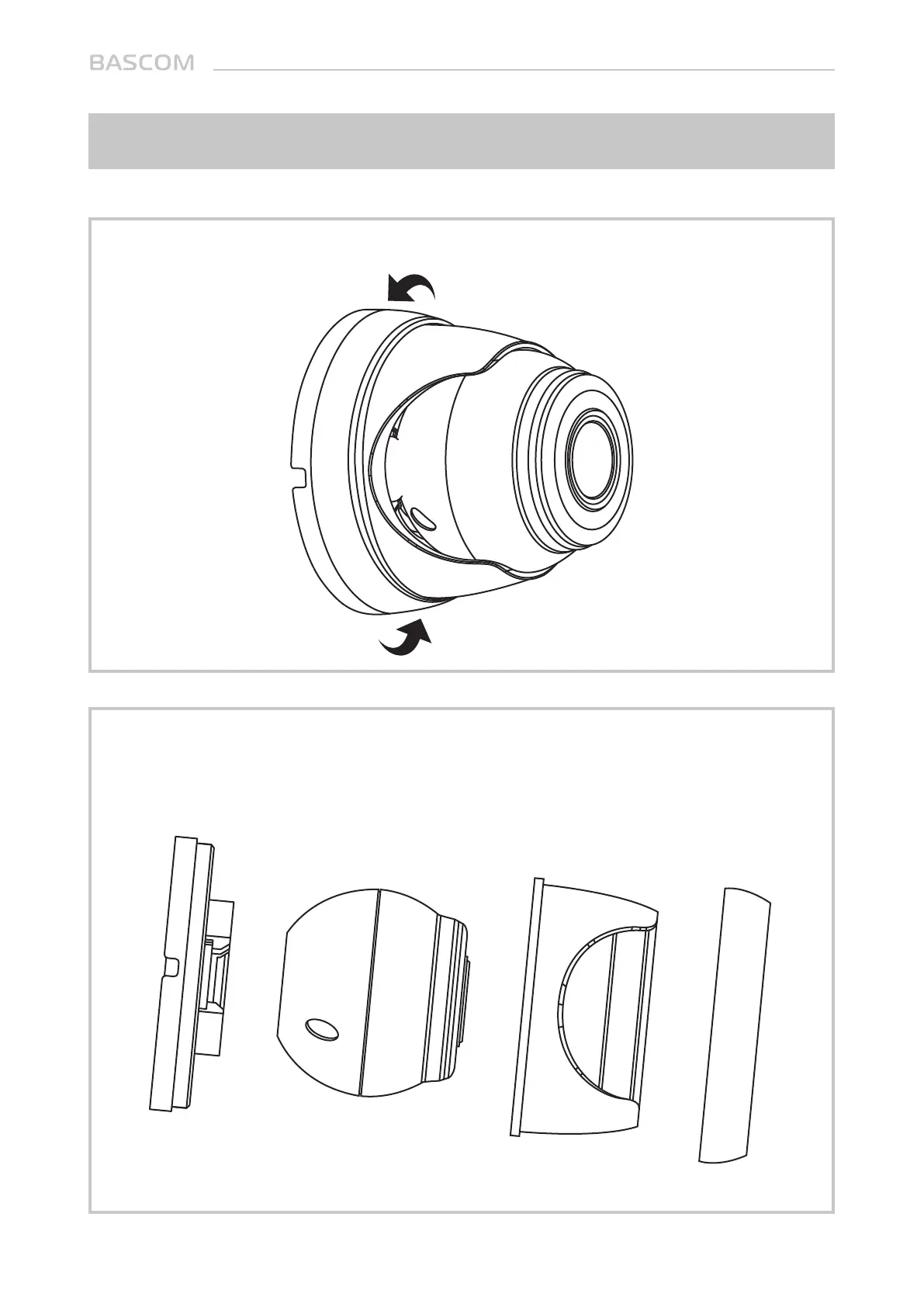 BASCOM