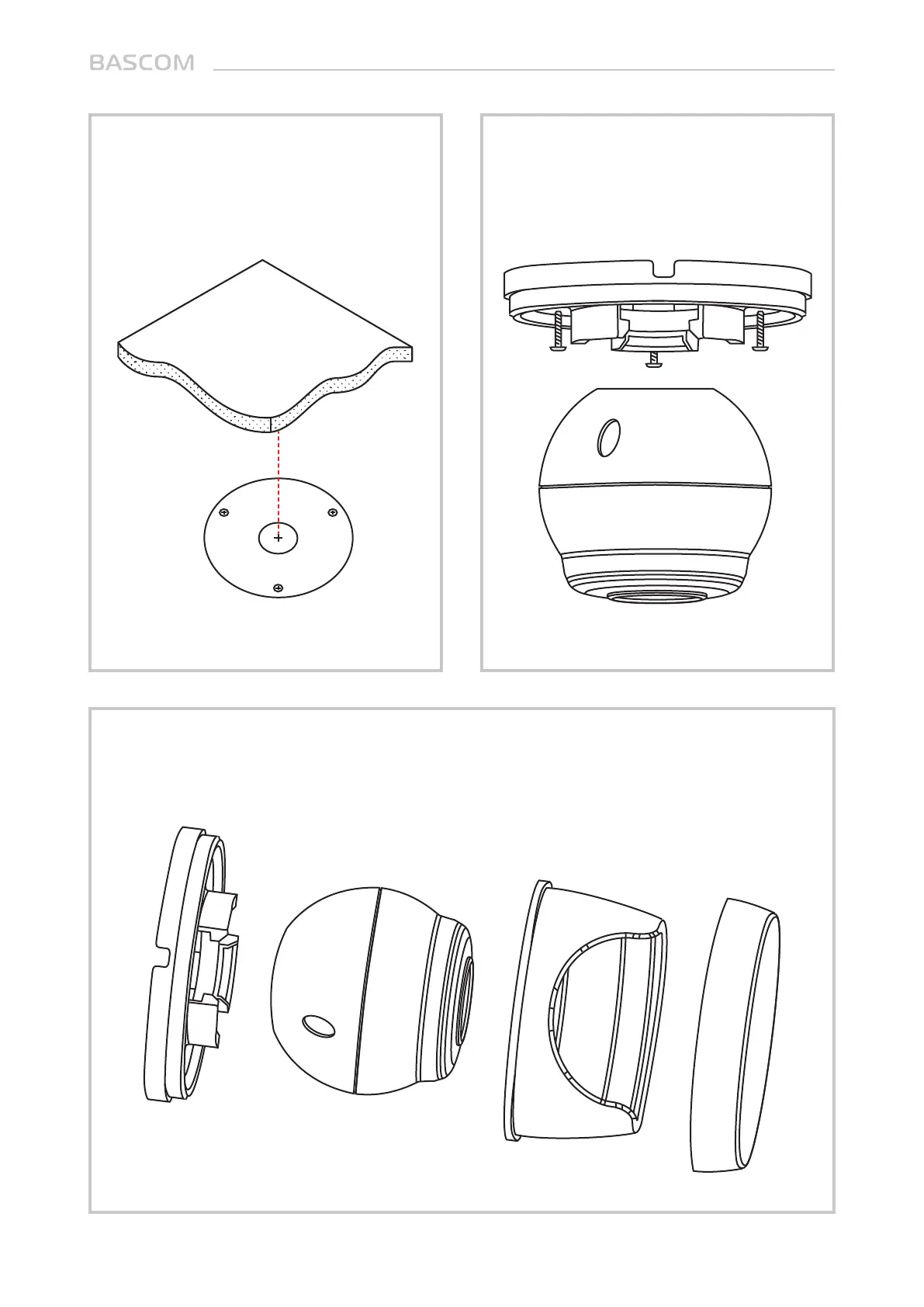 BASCOM