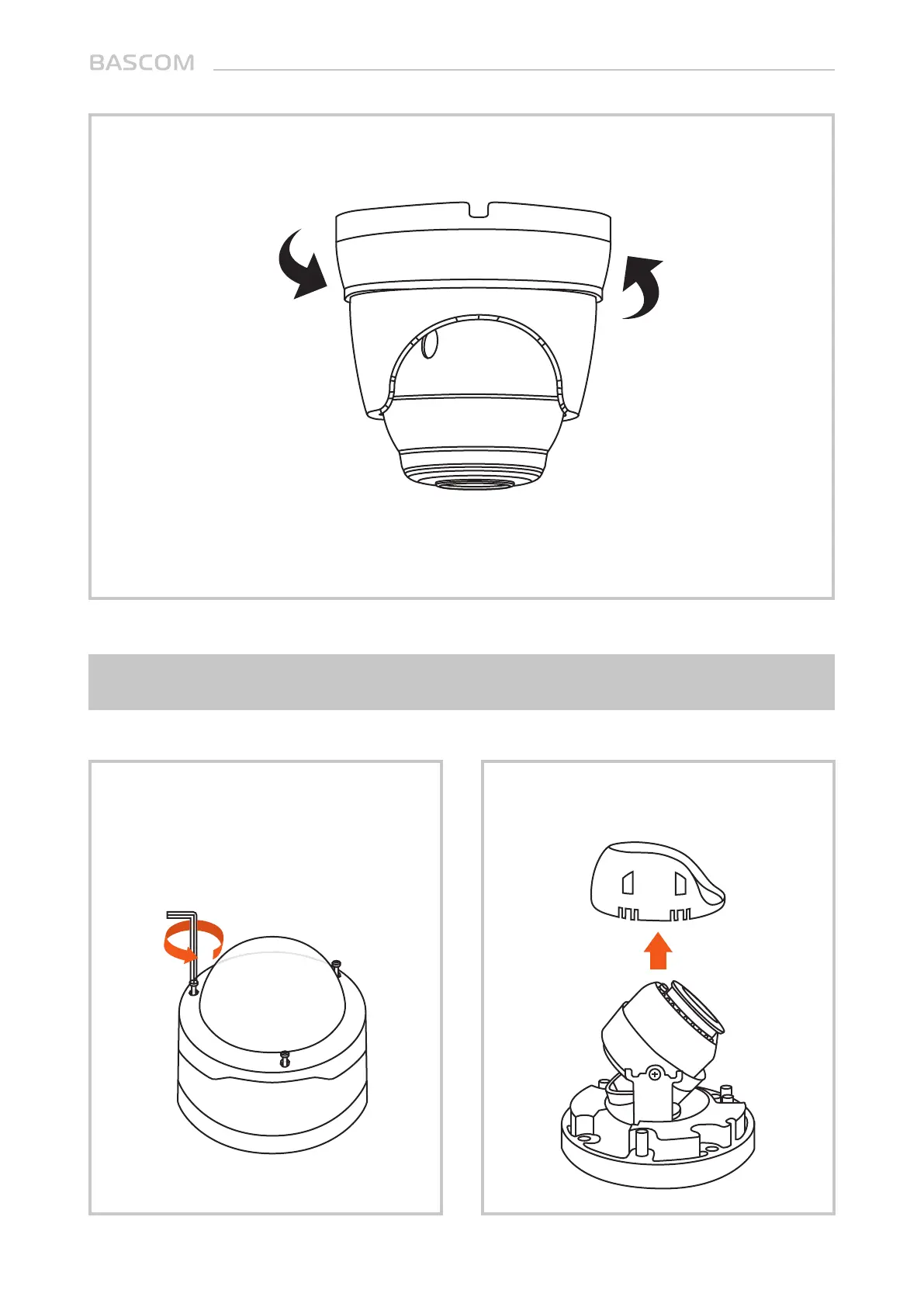 BASCOM