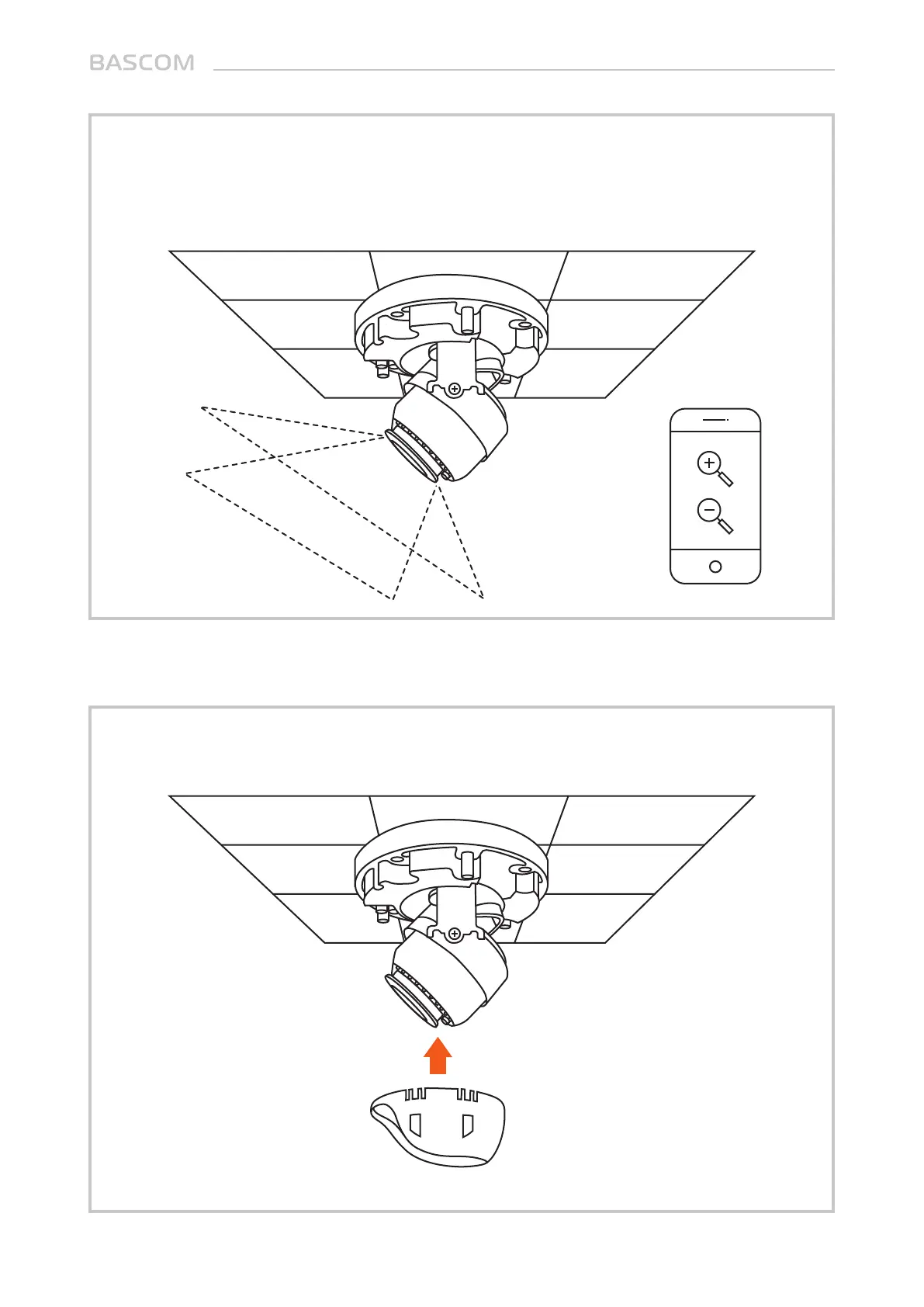 BASCOM