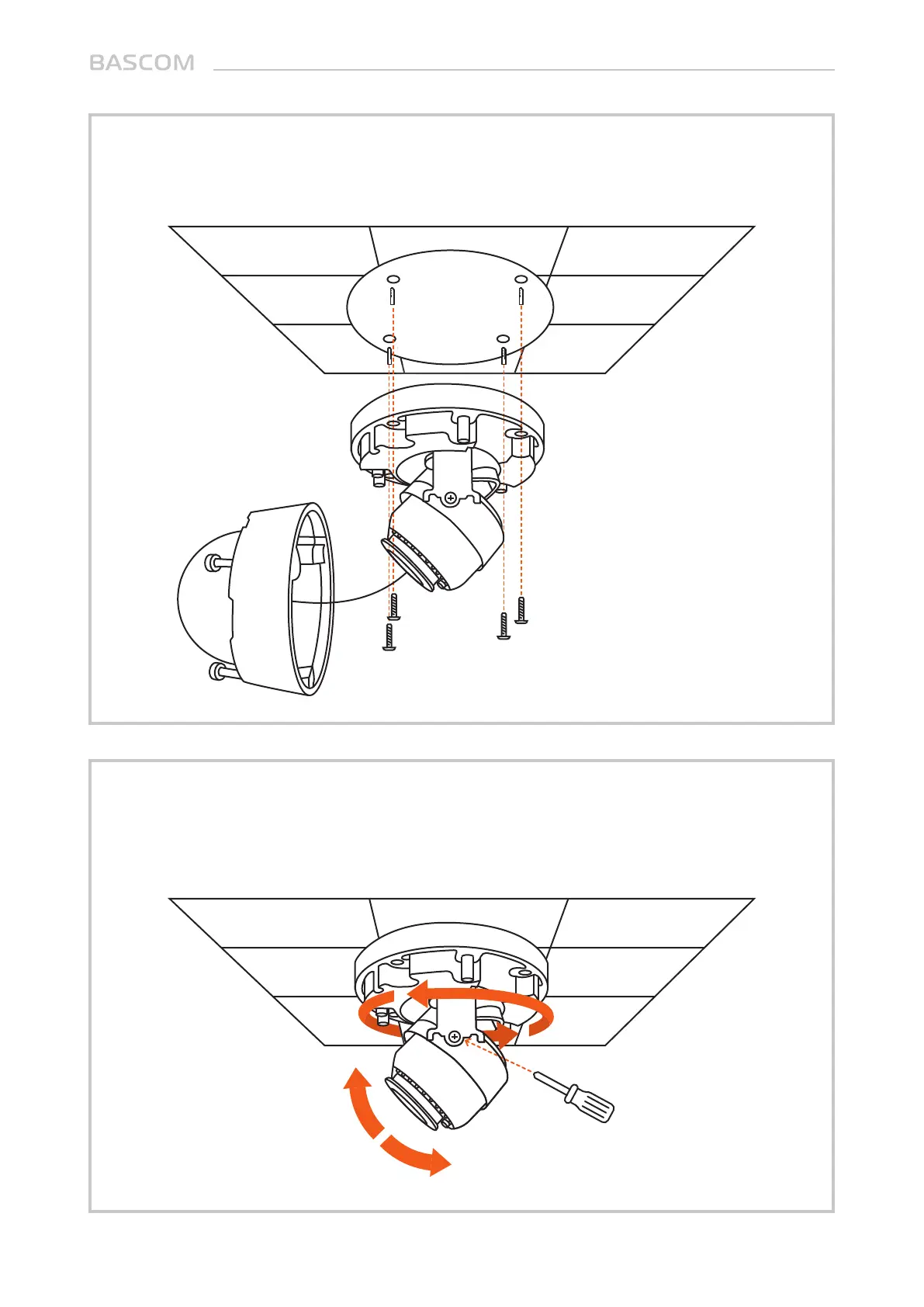 BASCOM