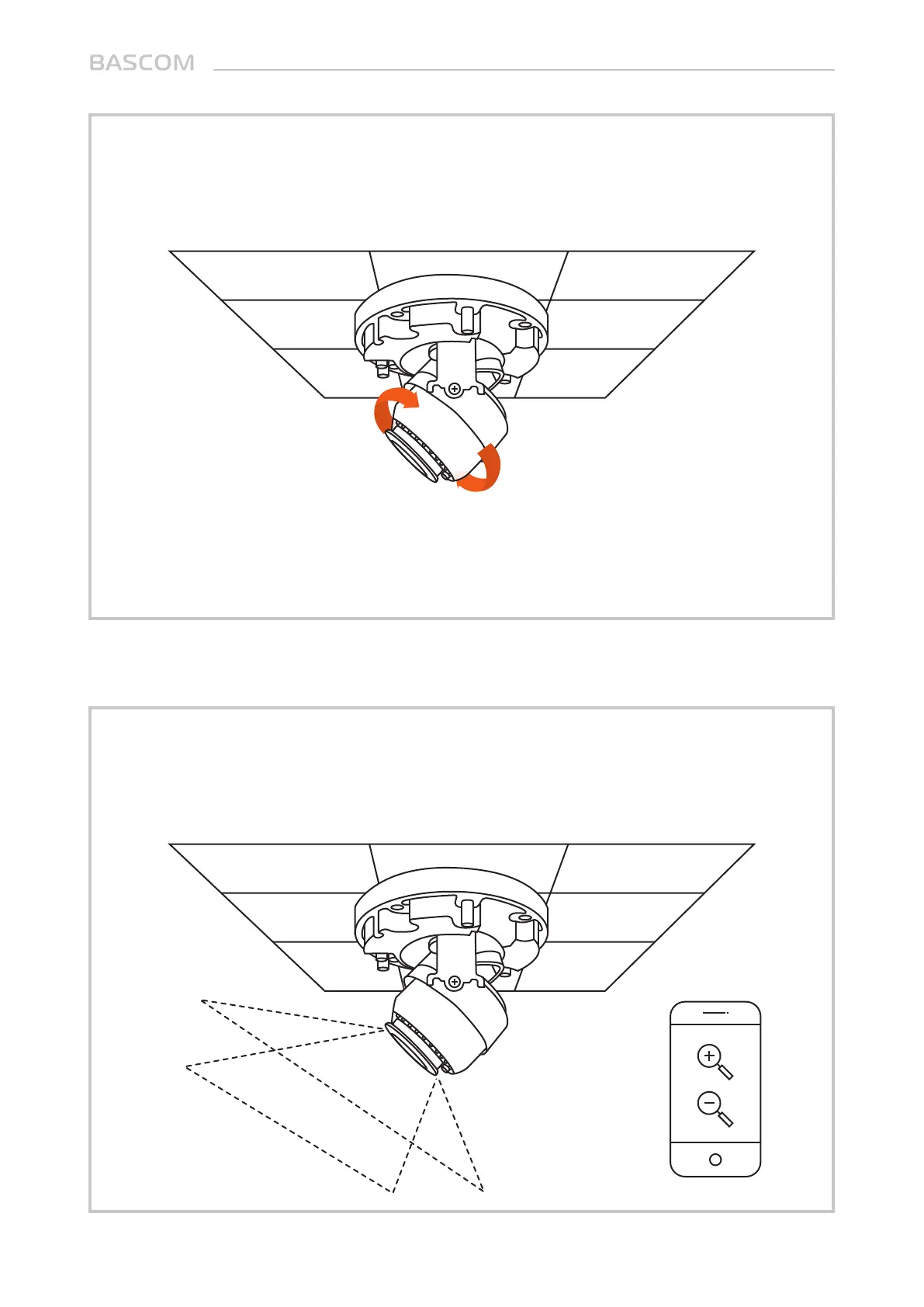 BASCOM