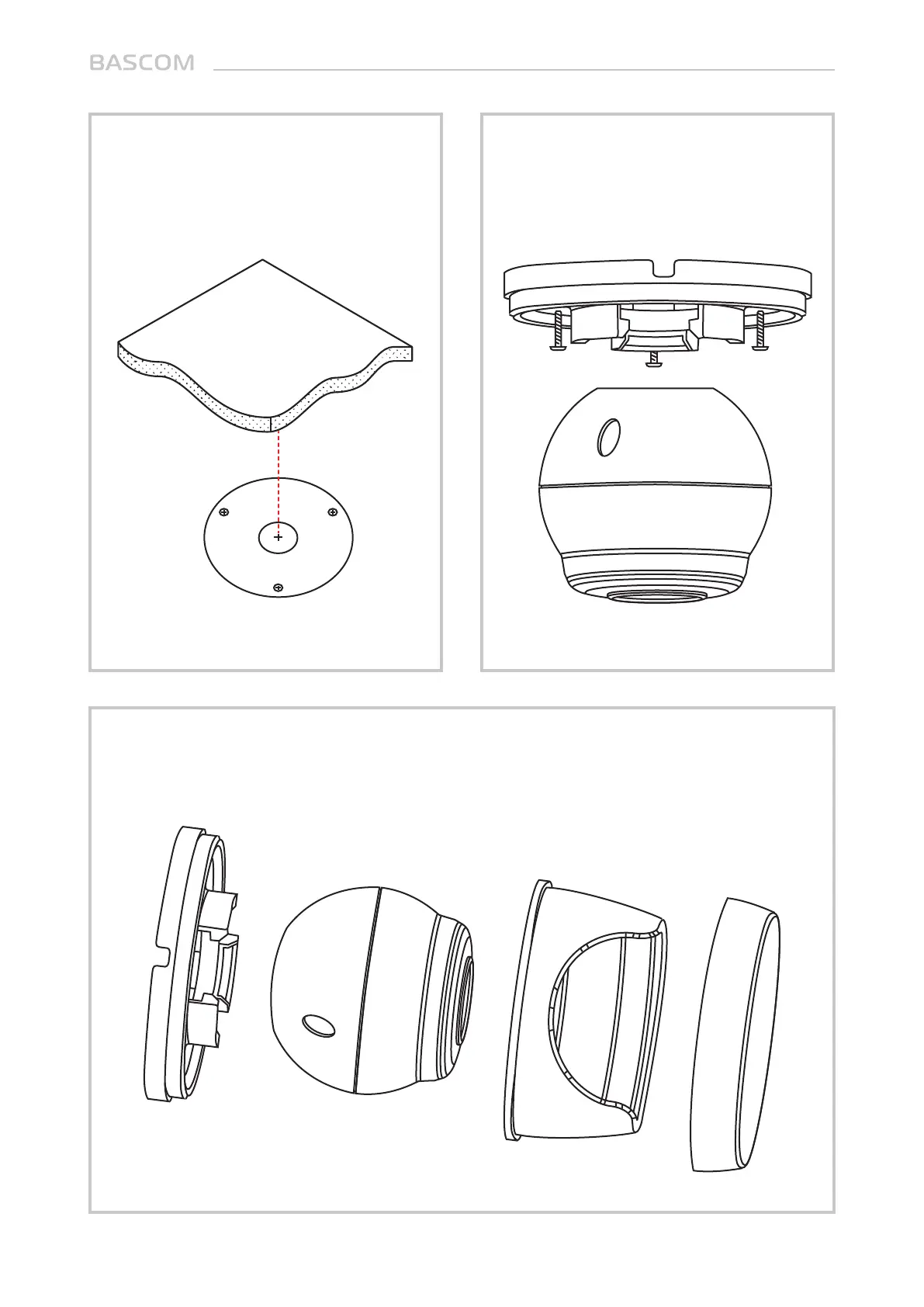 BASCOM