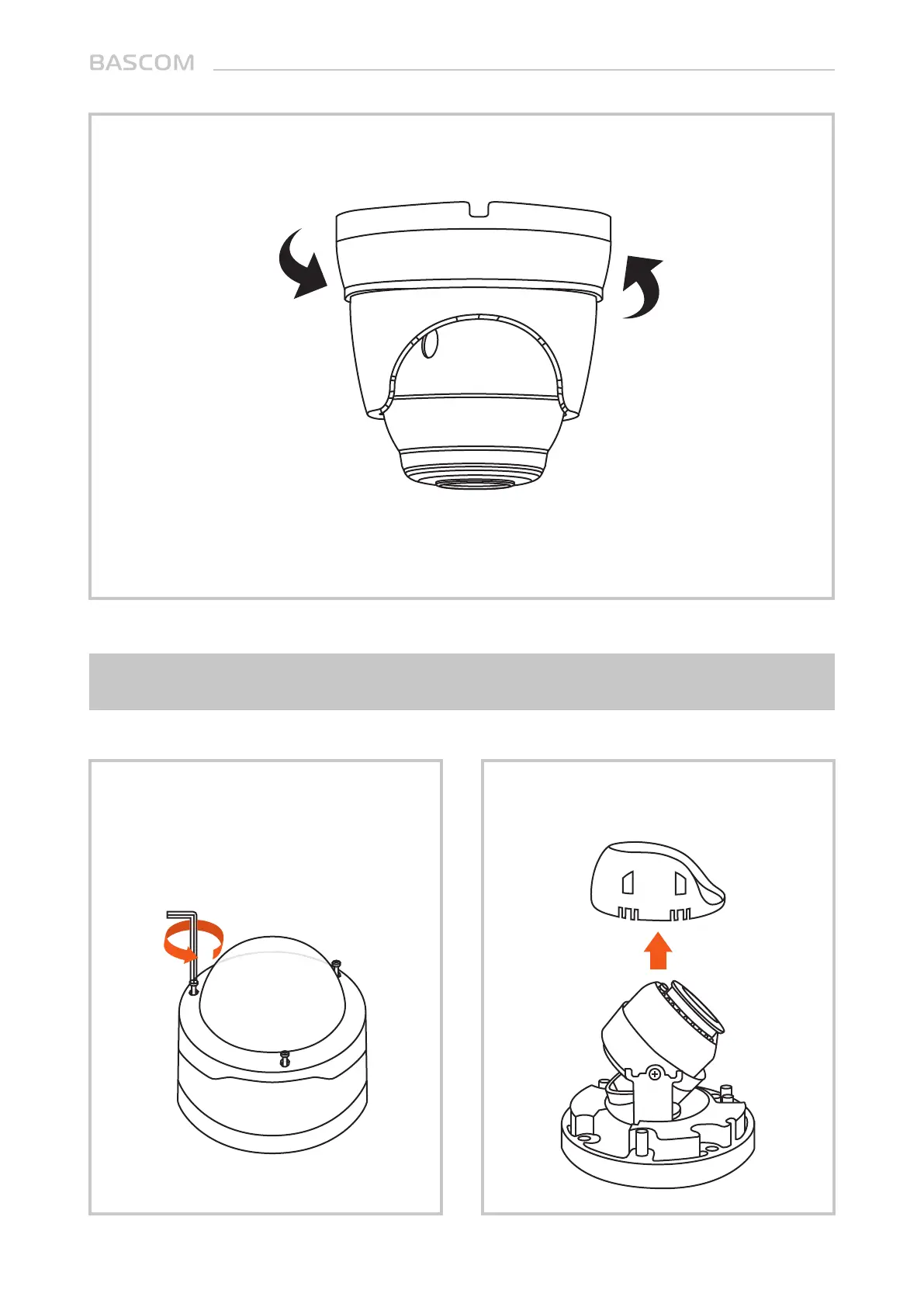 BASCOM