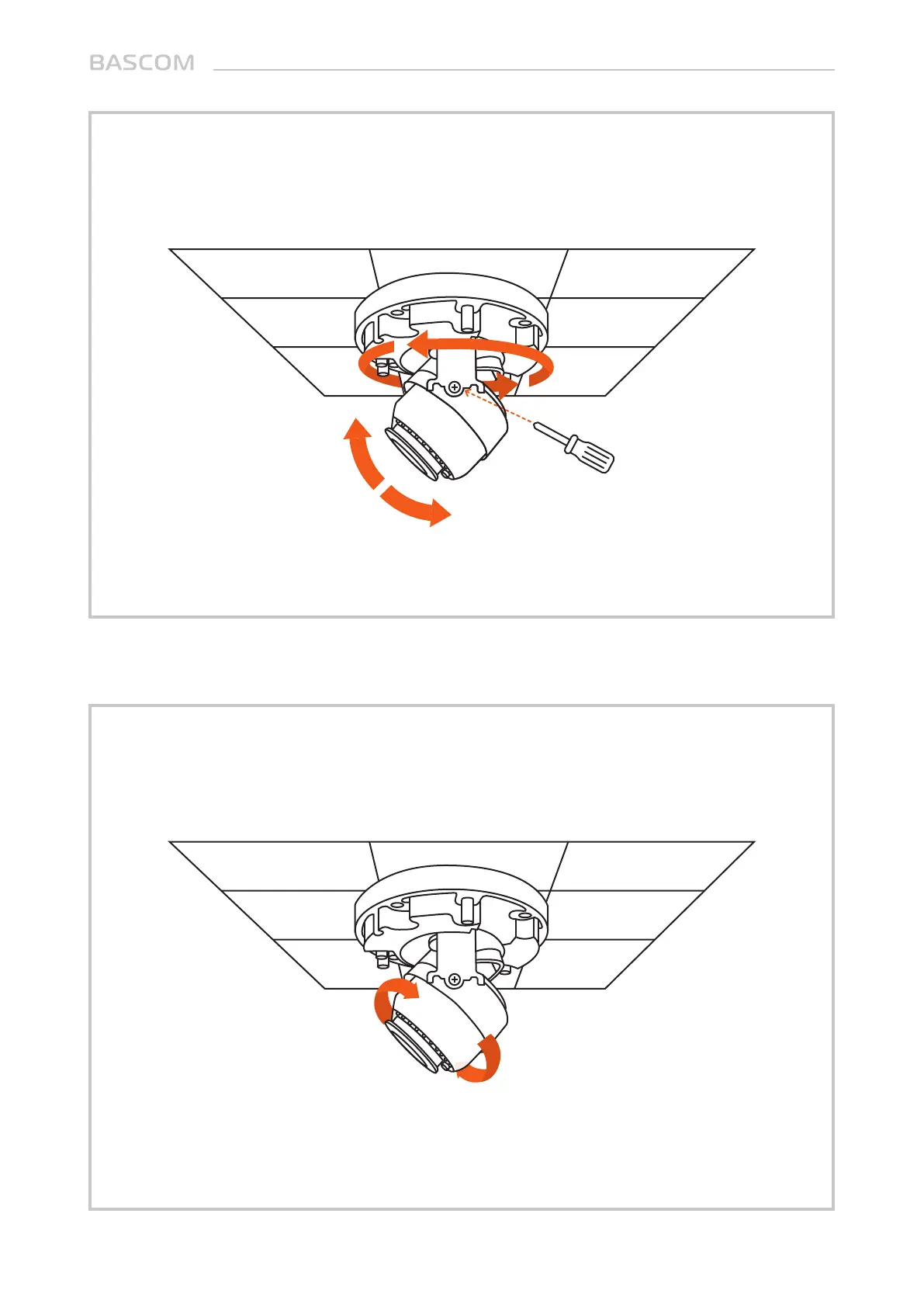 BASCOM