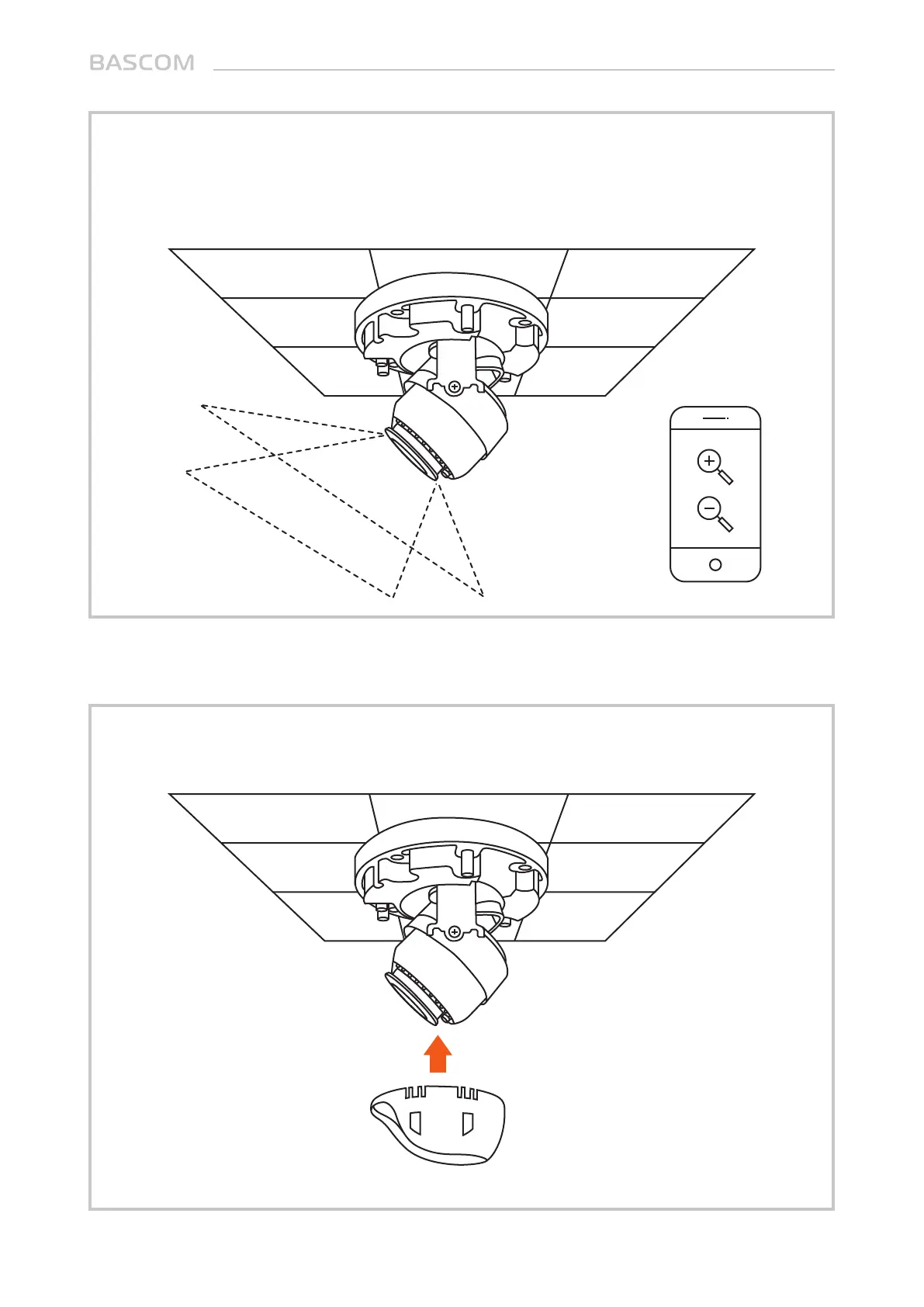 BASCOM