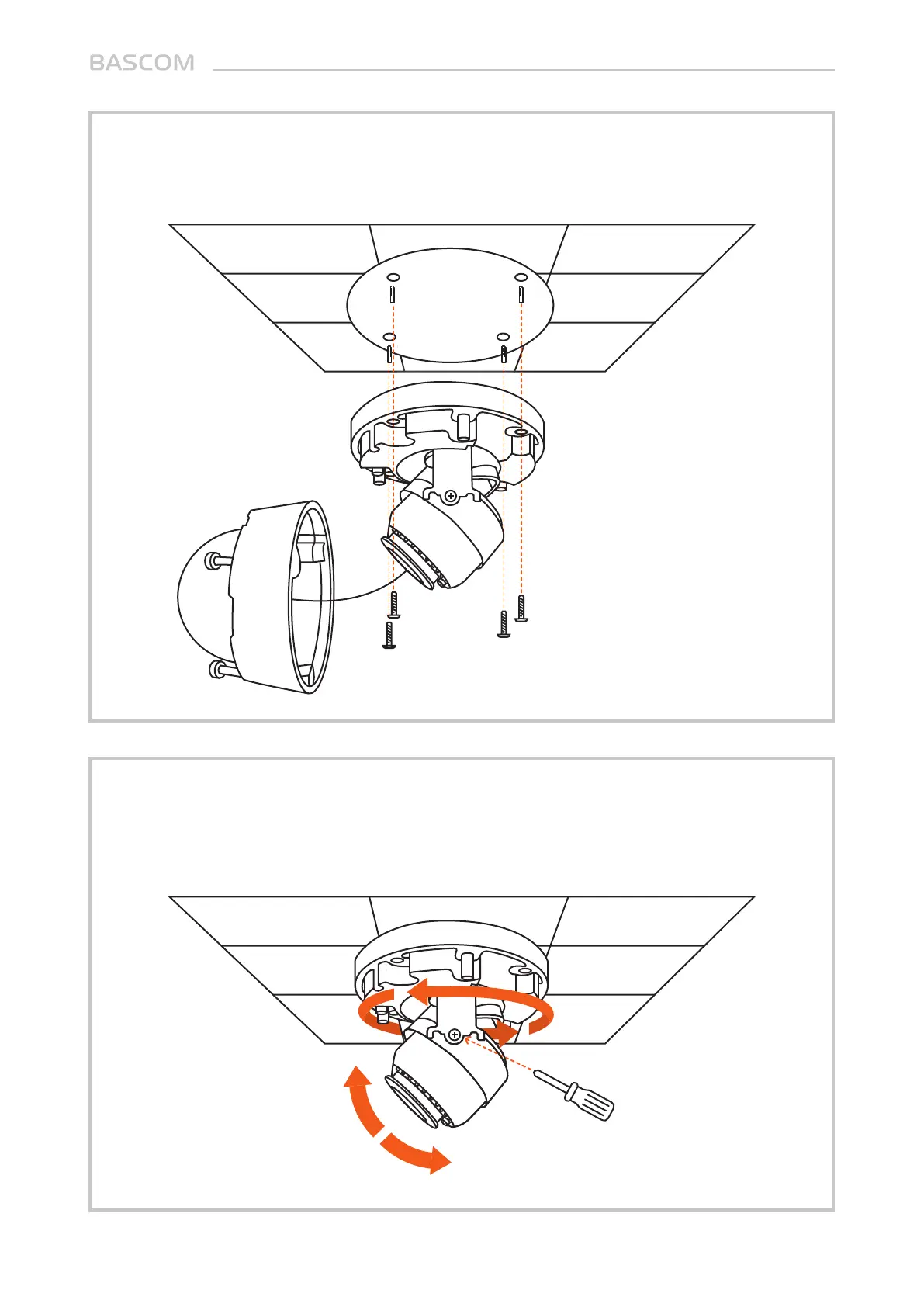 BASCOM