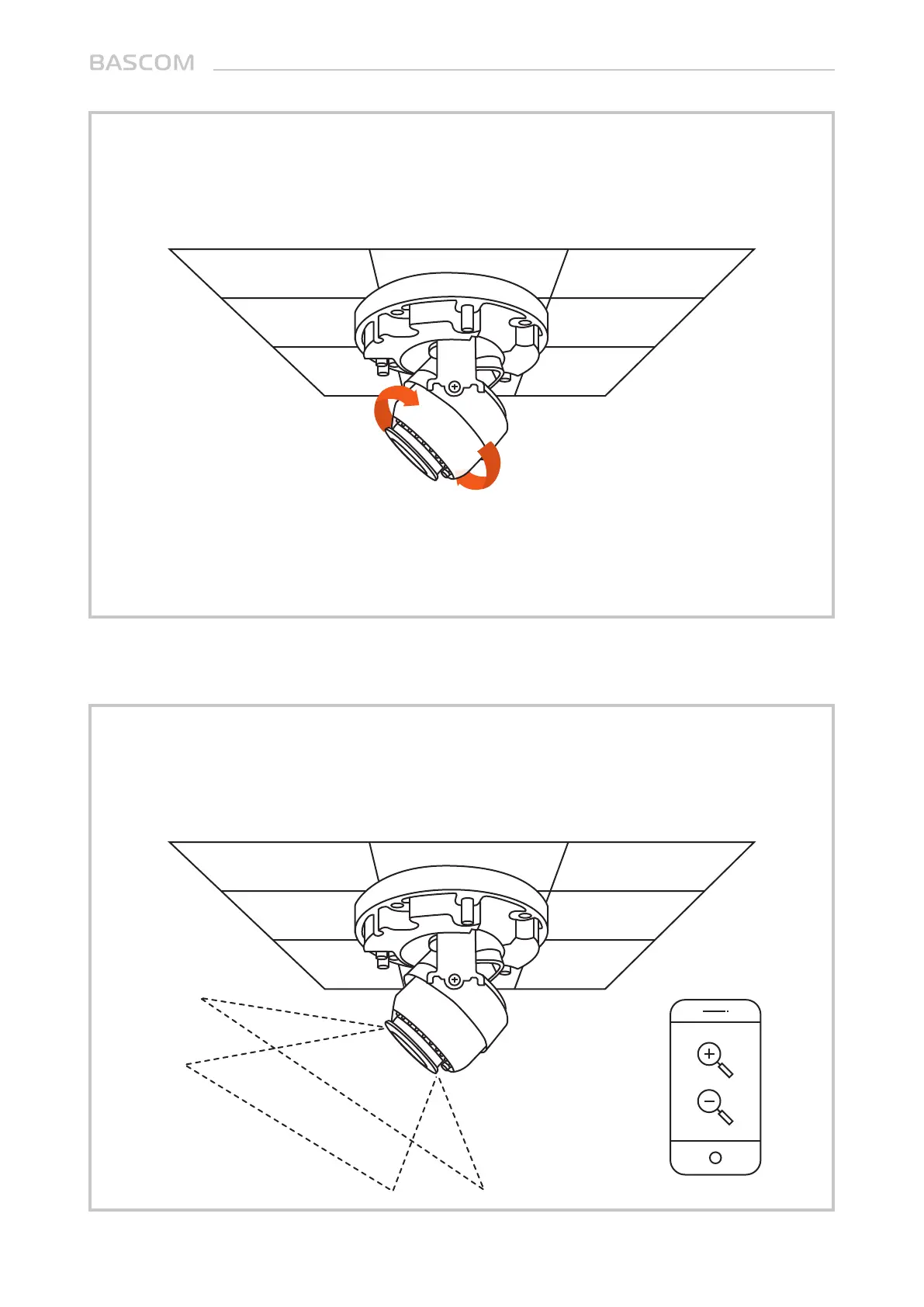 BASCOM