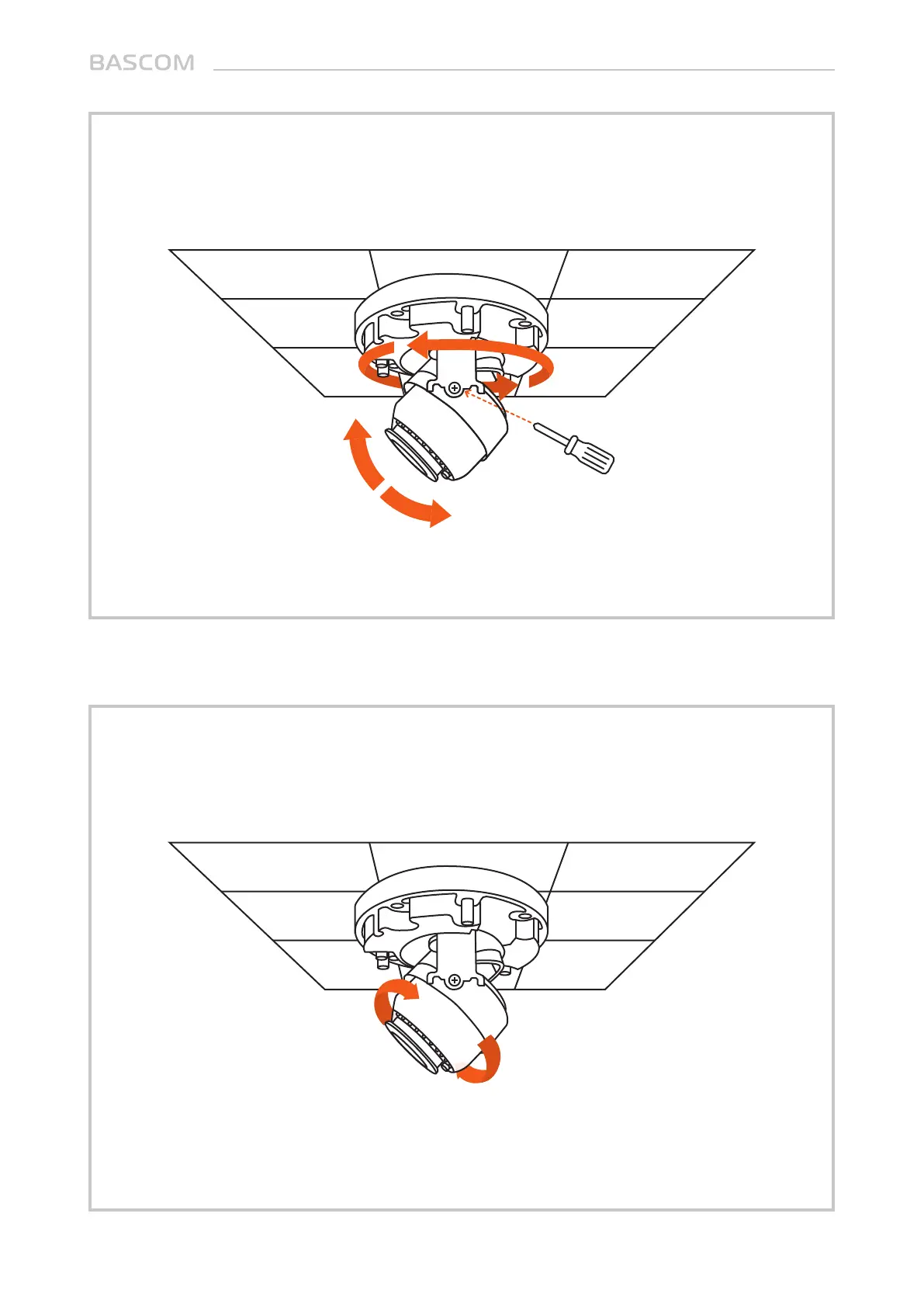 BASCOM