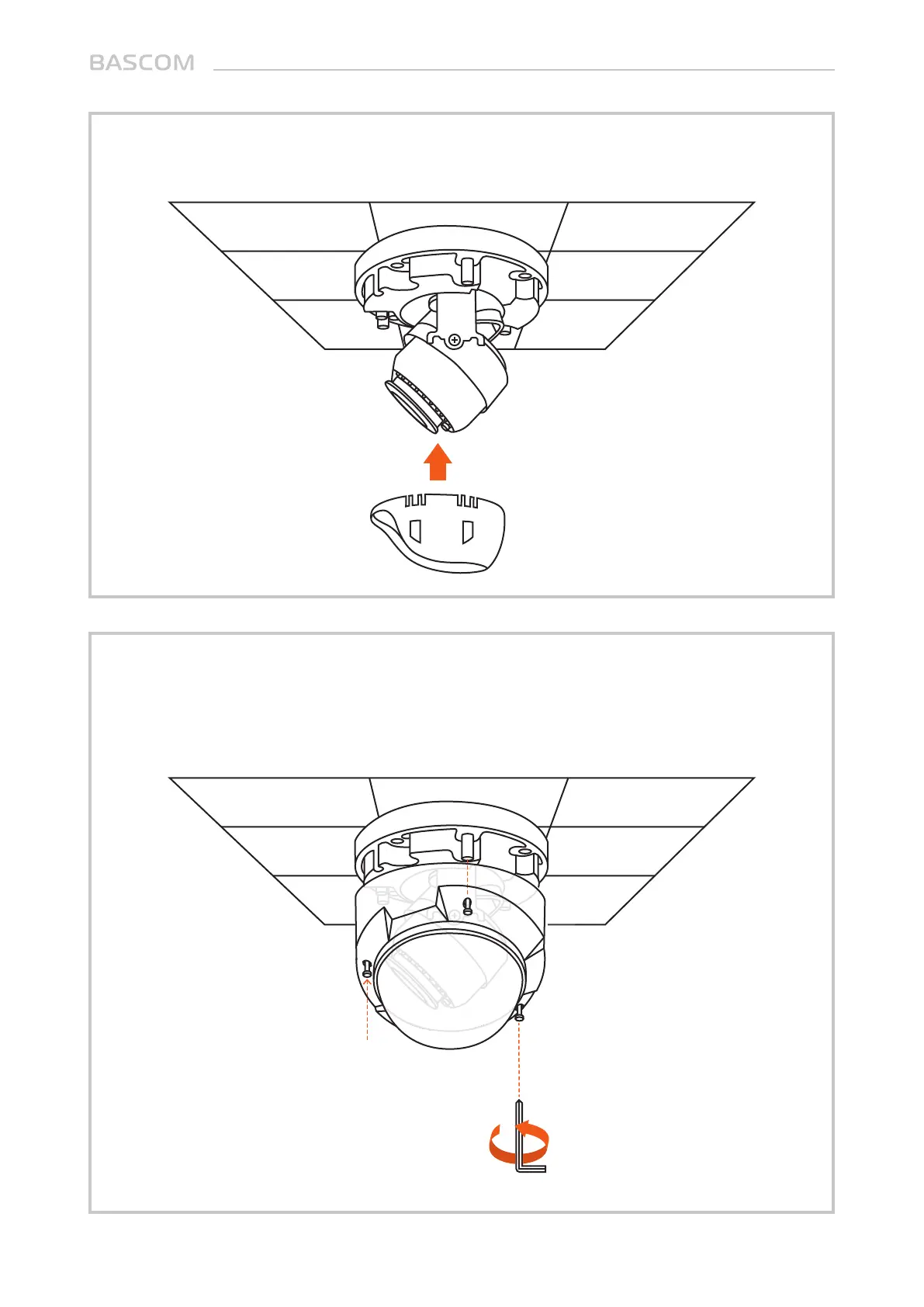 BASCOM