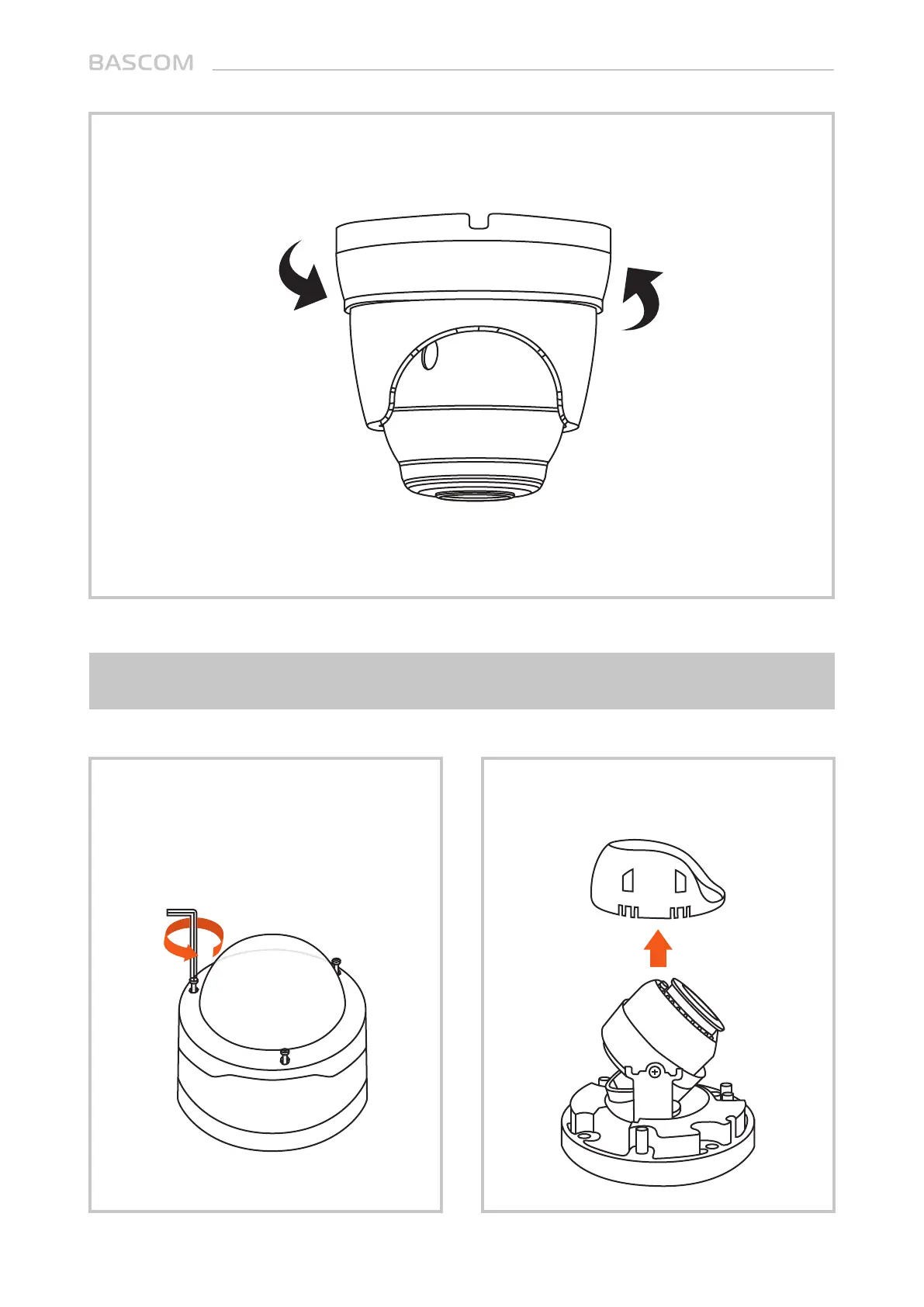 BASCOM