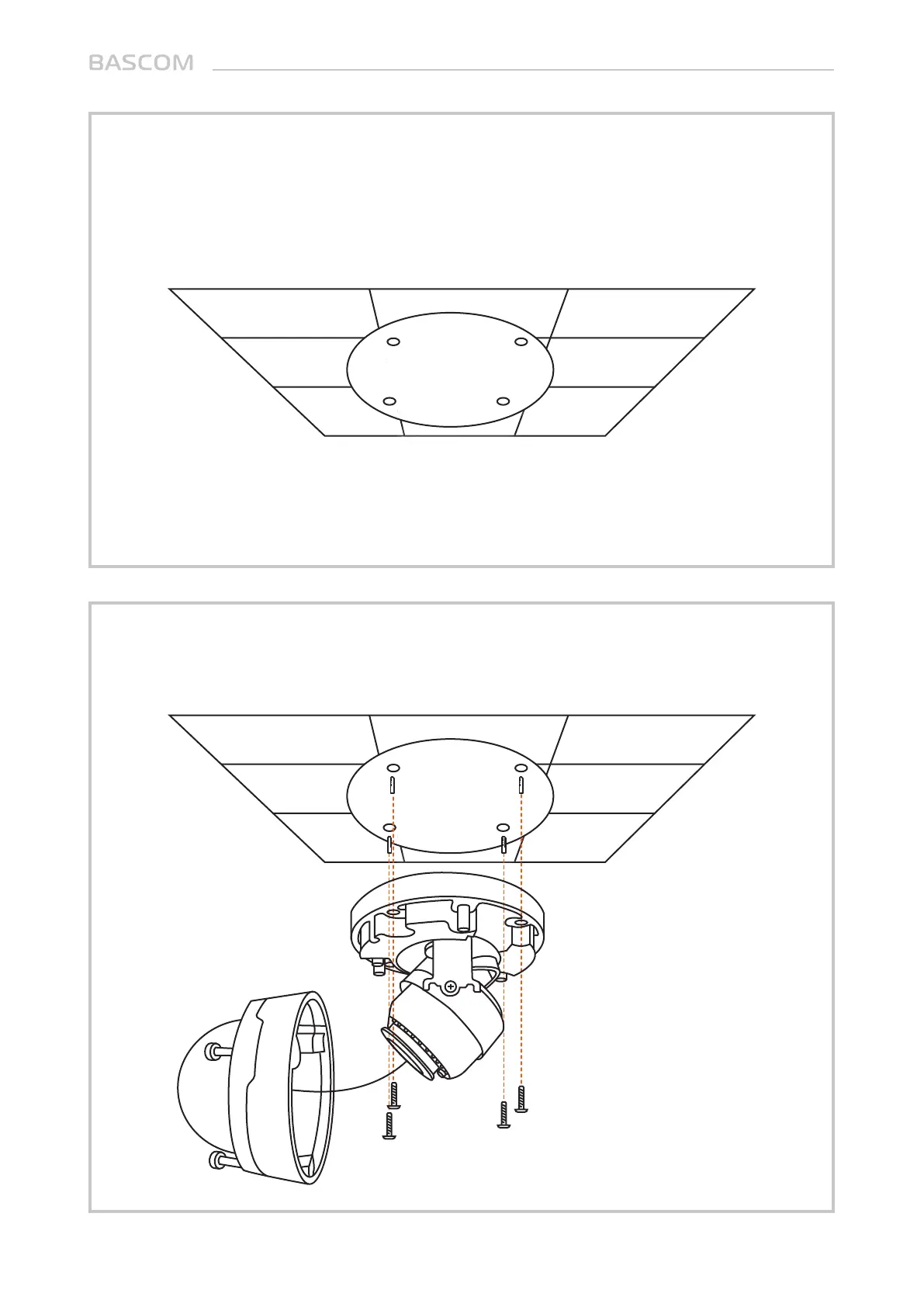 BASCOM