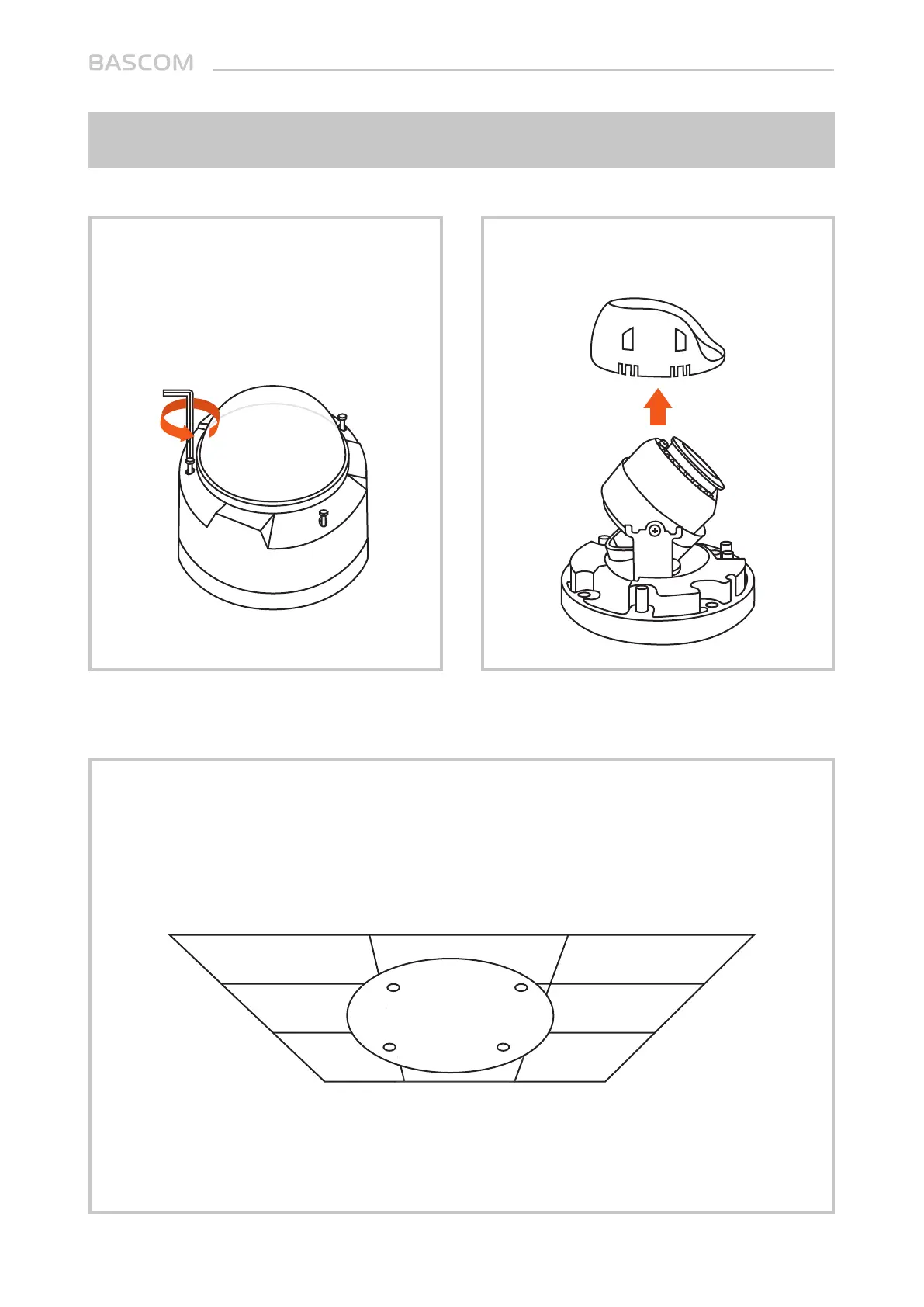 BASCOM