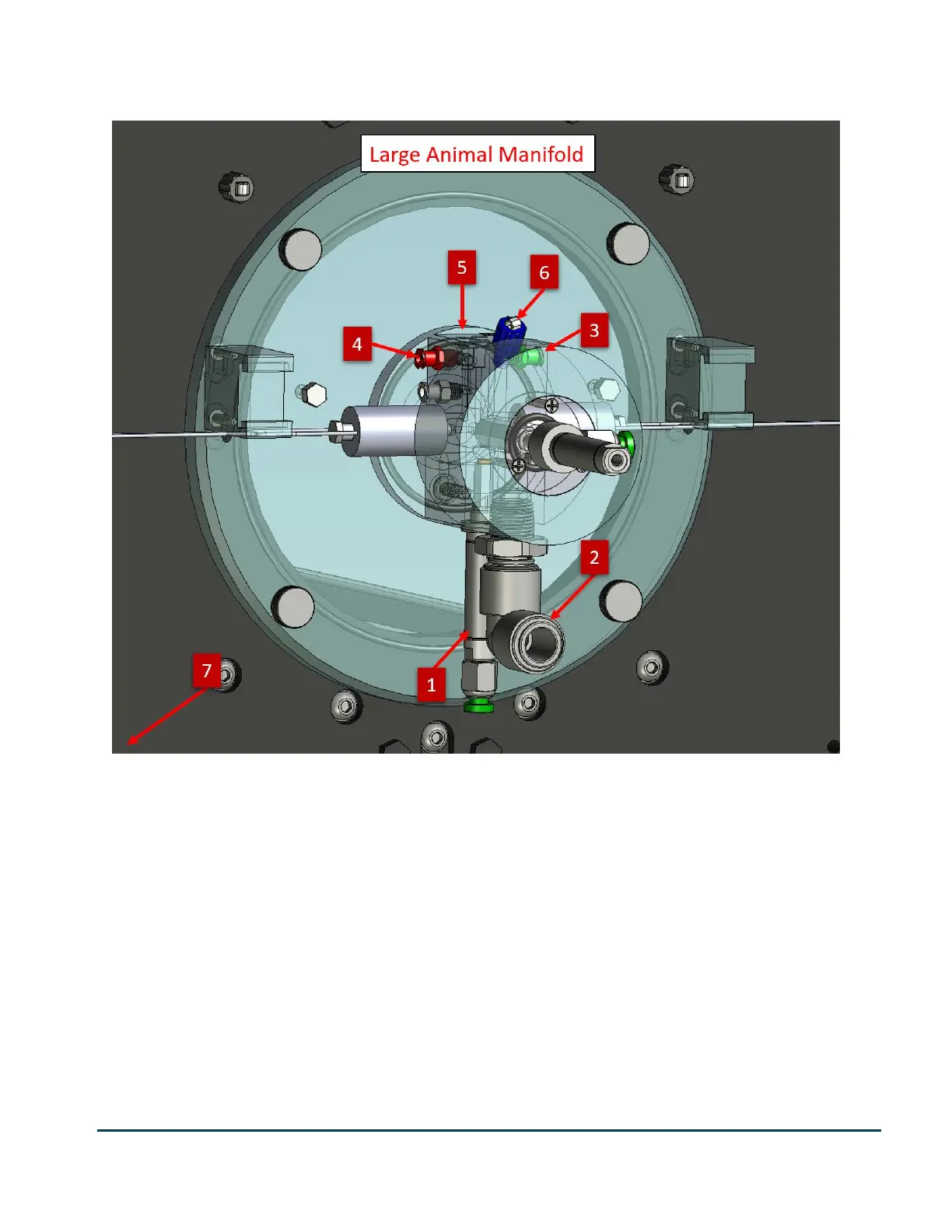 Large Animal Manifold

5

6

4

3

2

7

1