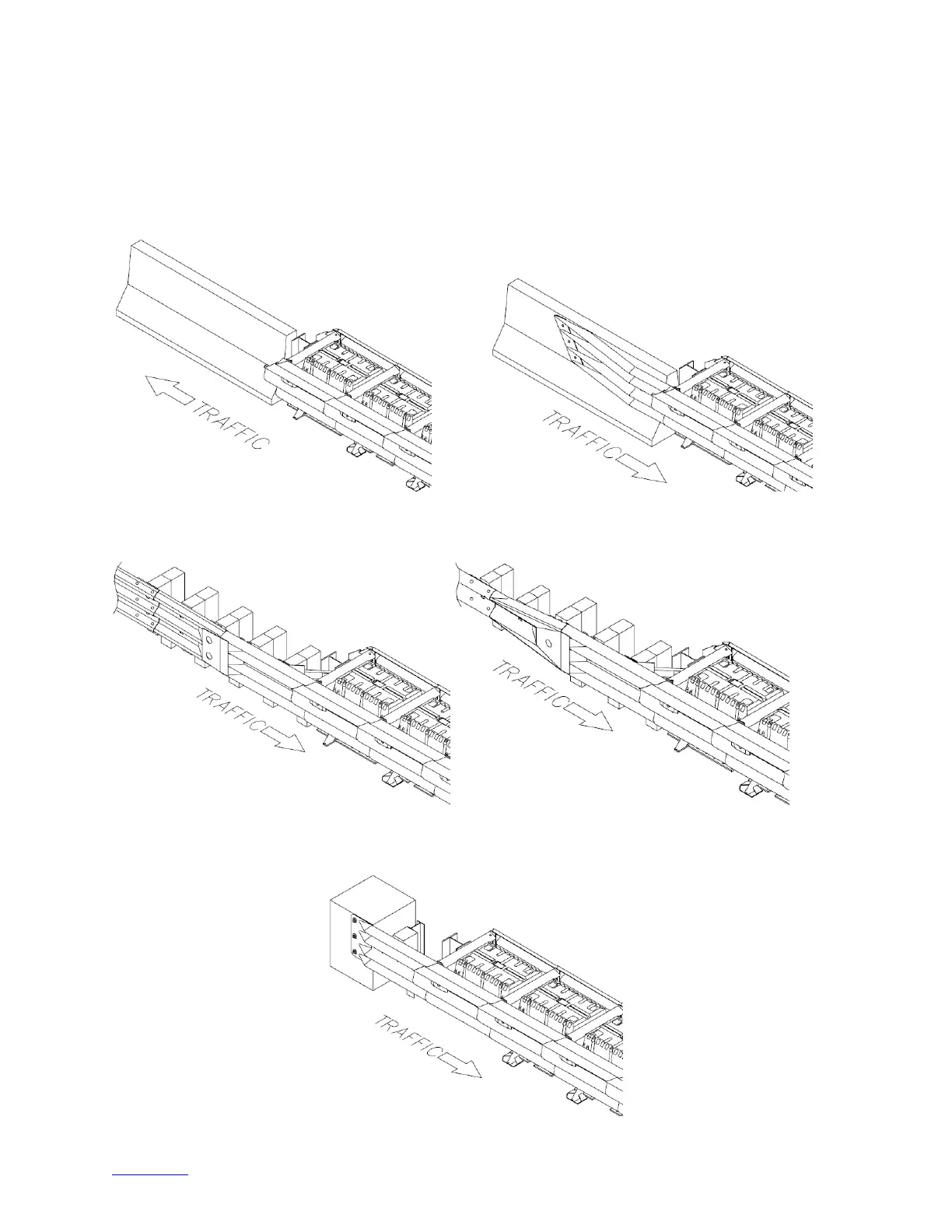 TRAFFIC

TRAFFIC

TRAFFIC

TRAFFIC

TRAFFIC