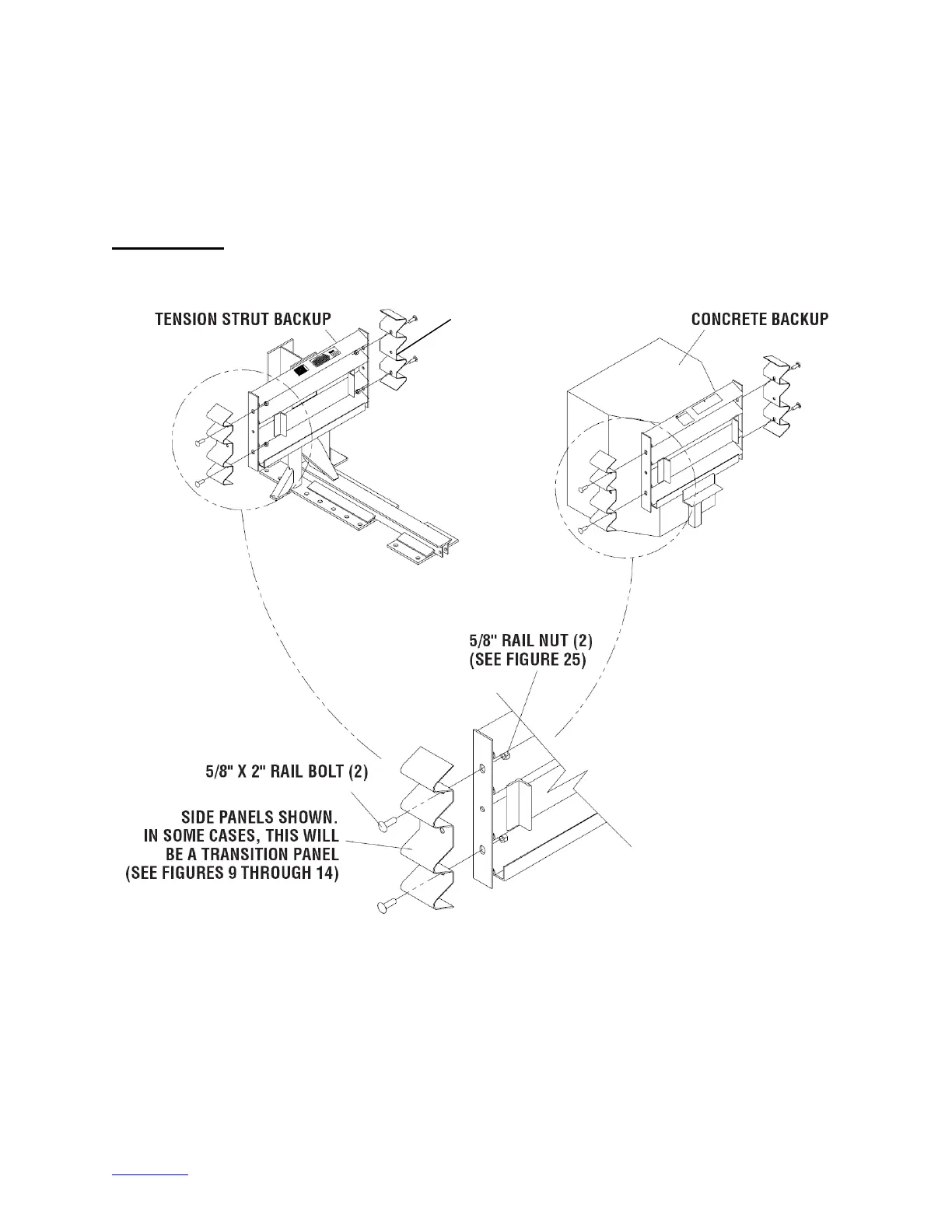 TENSION STRUT BACKUP

CONCRETE BACKUP

5/8" RAIL NUT (2)
(SEE FIGURE 25)

5/8" X 2" RAIL BOLT (2)

SIDE PANELS SHOWN.
IN SOME CASES, THIS WILL
BE A TRANSITION PANEL
(SEE FIGURES 9 THROUGH 14)