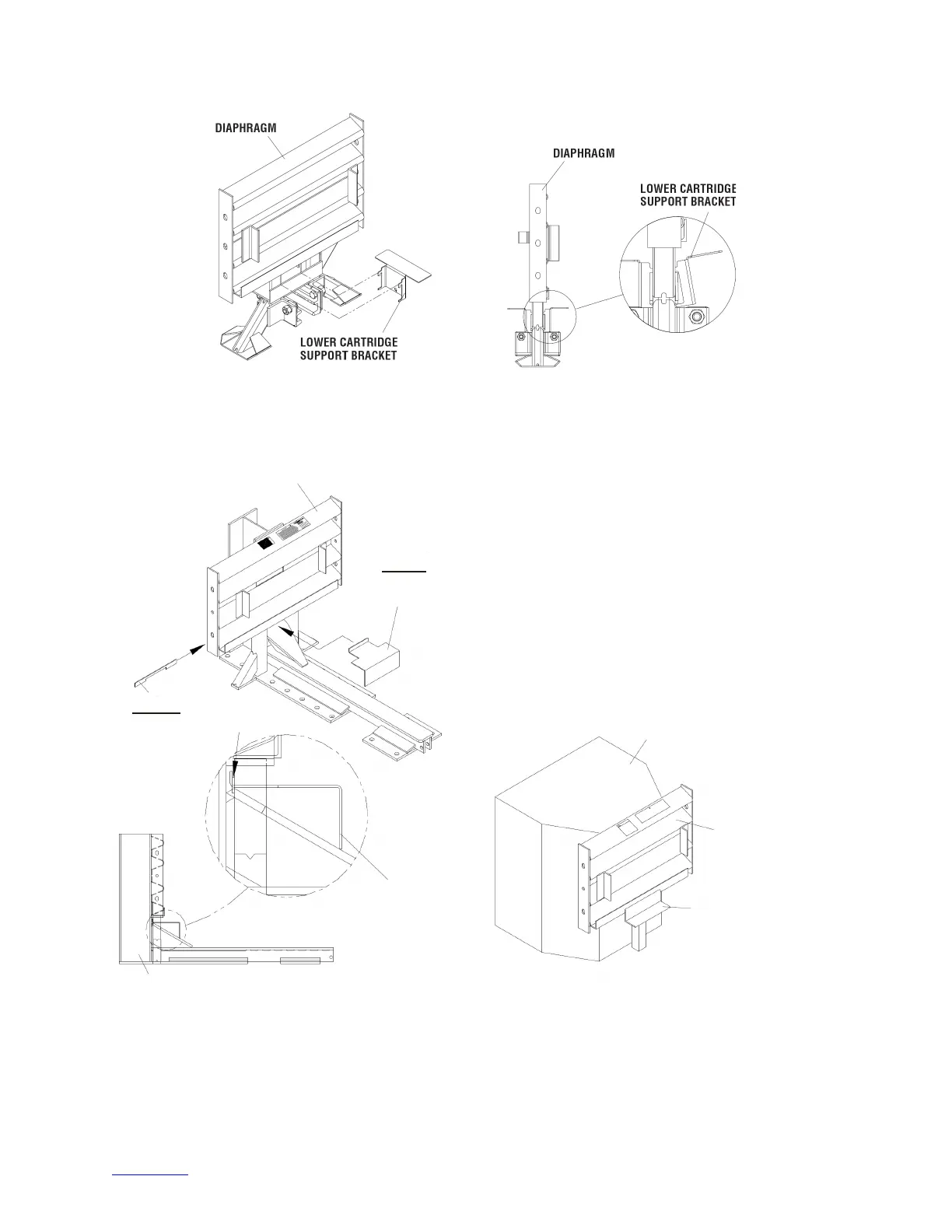 DIAPHRAGM

LOWER CARTRIDGE SUPPORT BRACKET

DIAPHRAGM

LOWER CARTRIDGE SUPPORT BRACKET