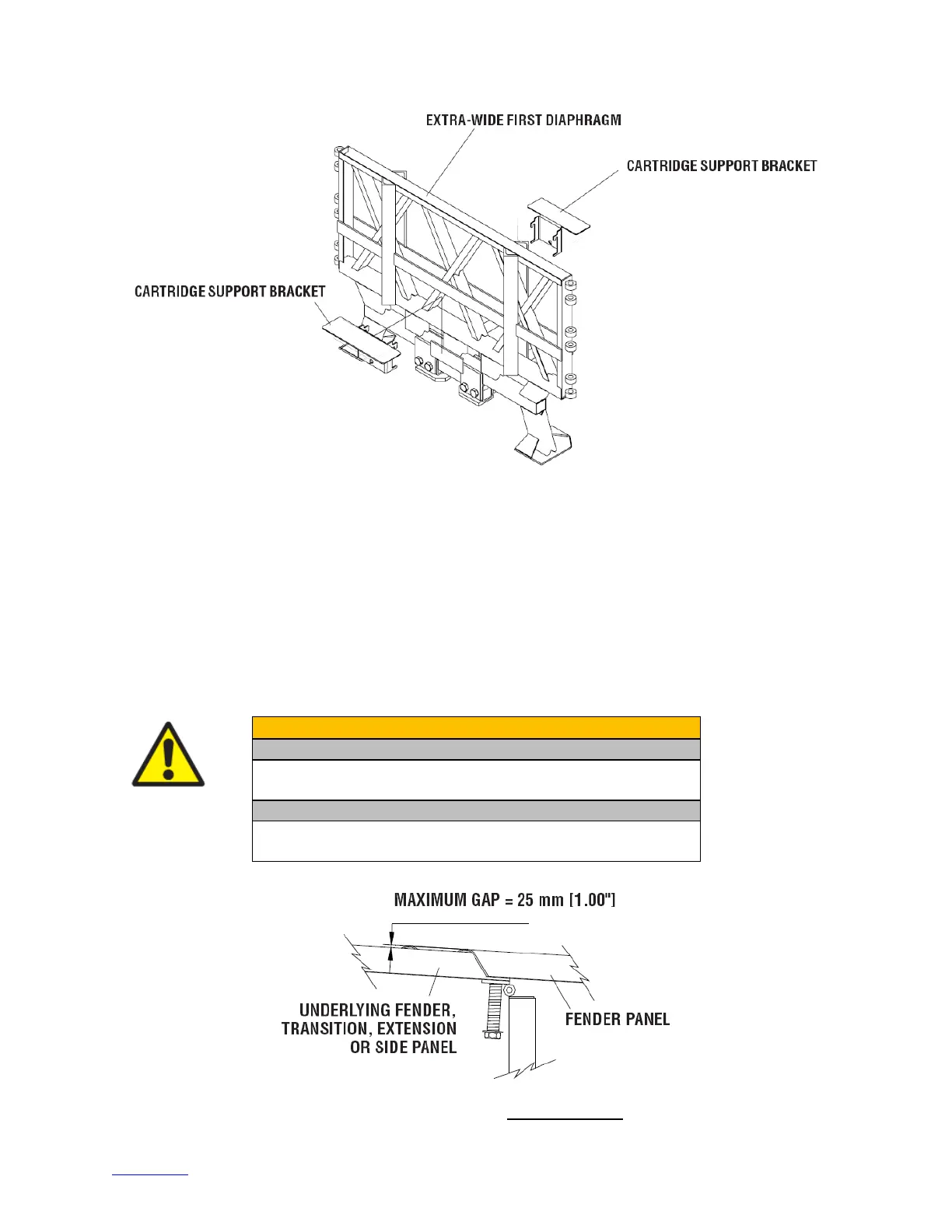 EXTRA-WIDE FIRST DIAPHRAGM

CARTRIDGE SUPPORT BRACKET

CARTRIDGE SUPPORT BRACKET

MAXIMUM GAP = 25 mm [1.00"]

UNDERLYING FENDER, TRANSITION, EXTENSION OR SIDE PANEL

FENDER PANEL