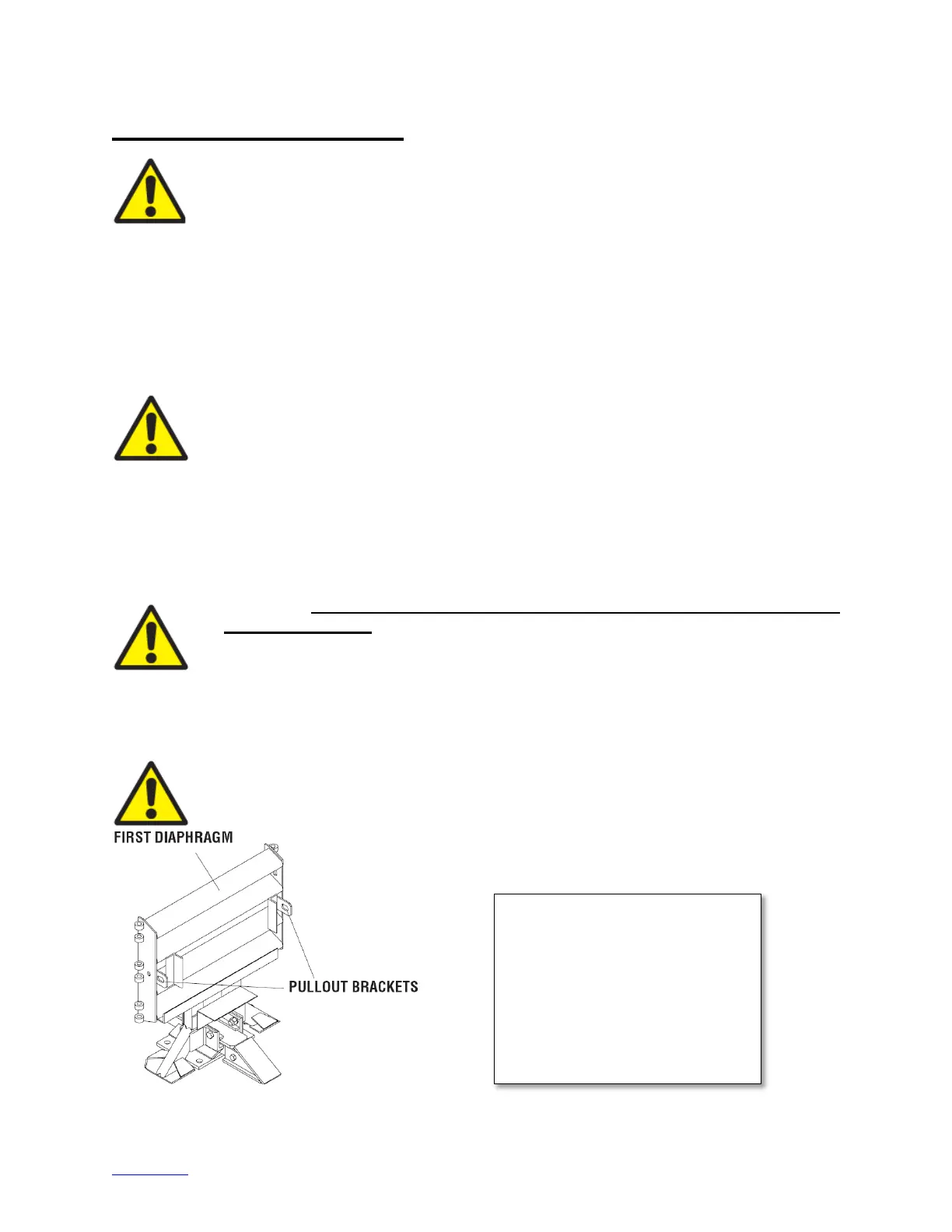 FIRST DIAPHRAGM

PULLOUT BRACKETS