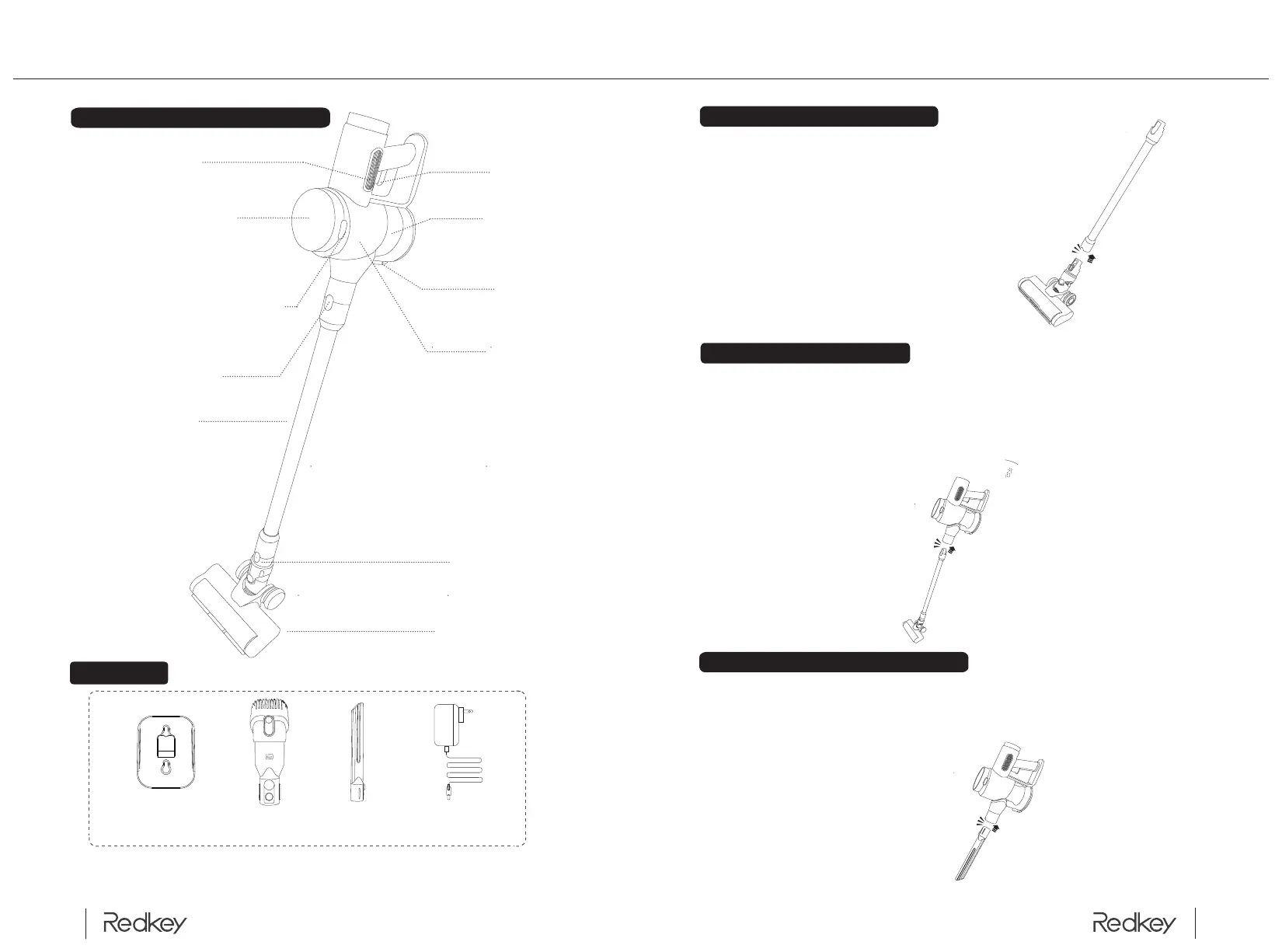 Redkey

Redkey