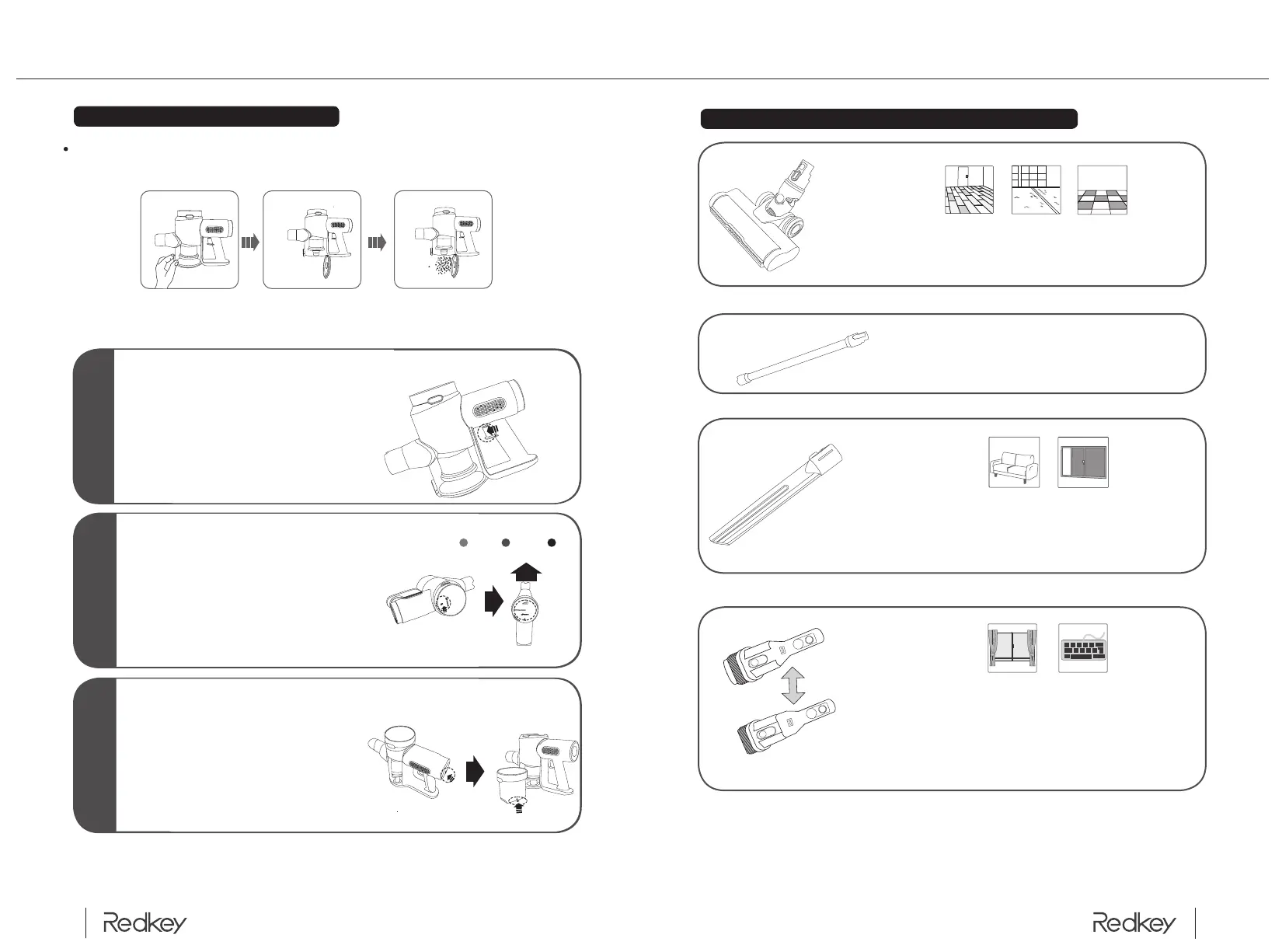 Redkey

Redkey