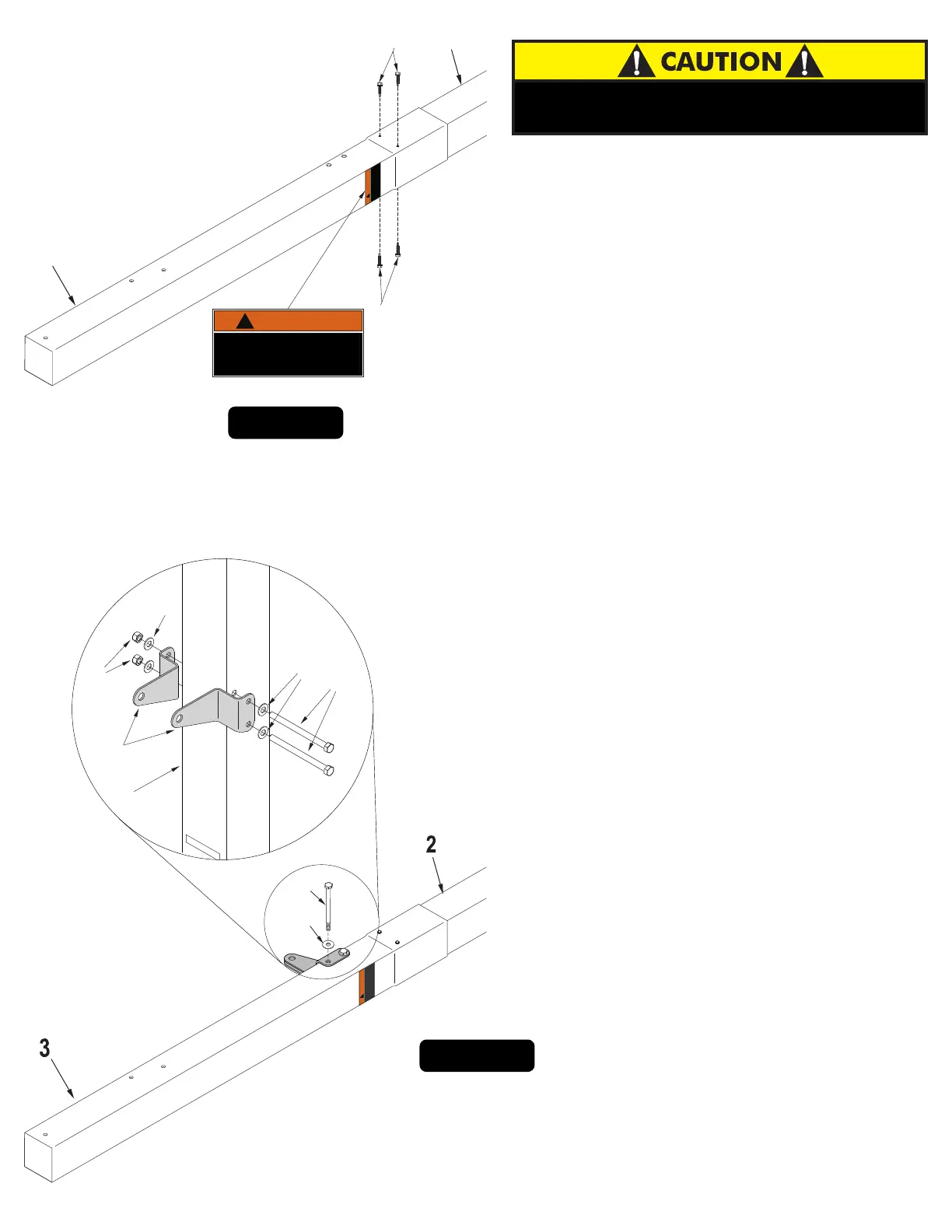 CAUTION

2

3