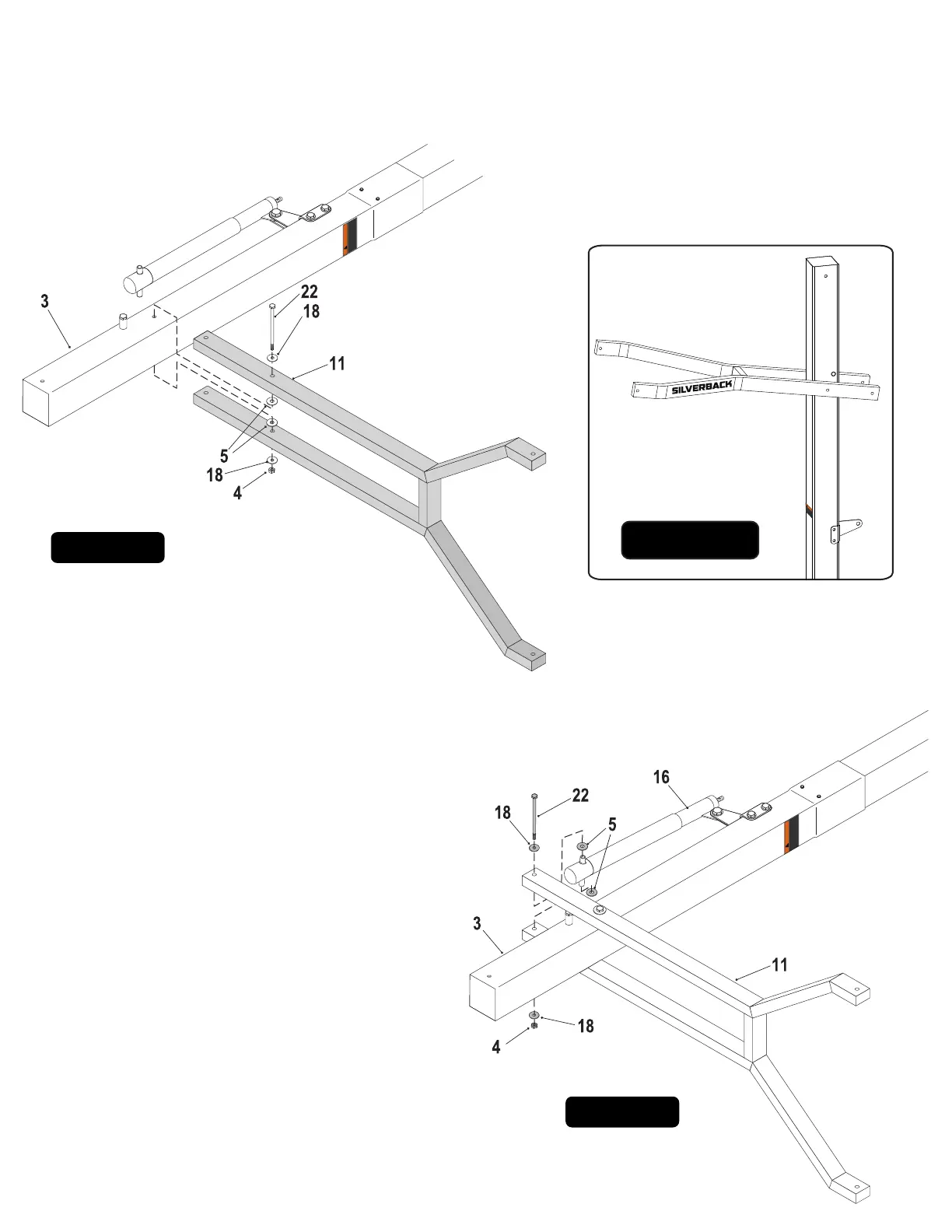 3

22

18

11

5

18

4

SILVERBACK

16

22

18

5

3

11

18

4