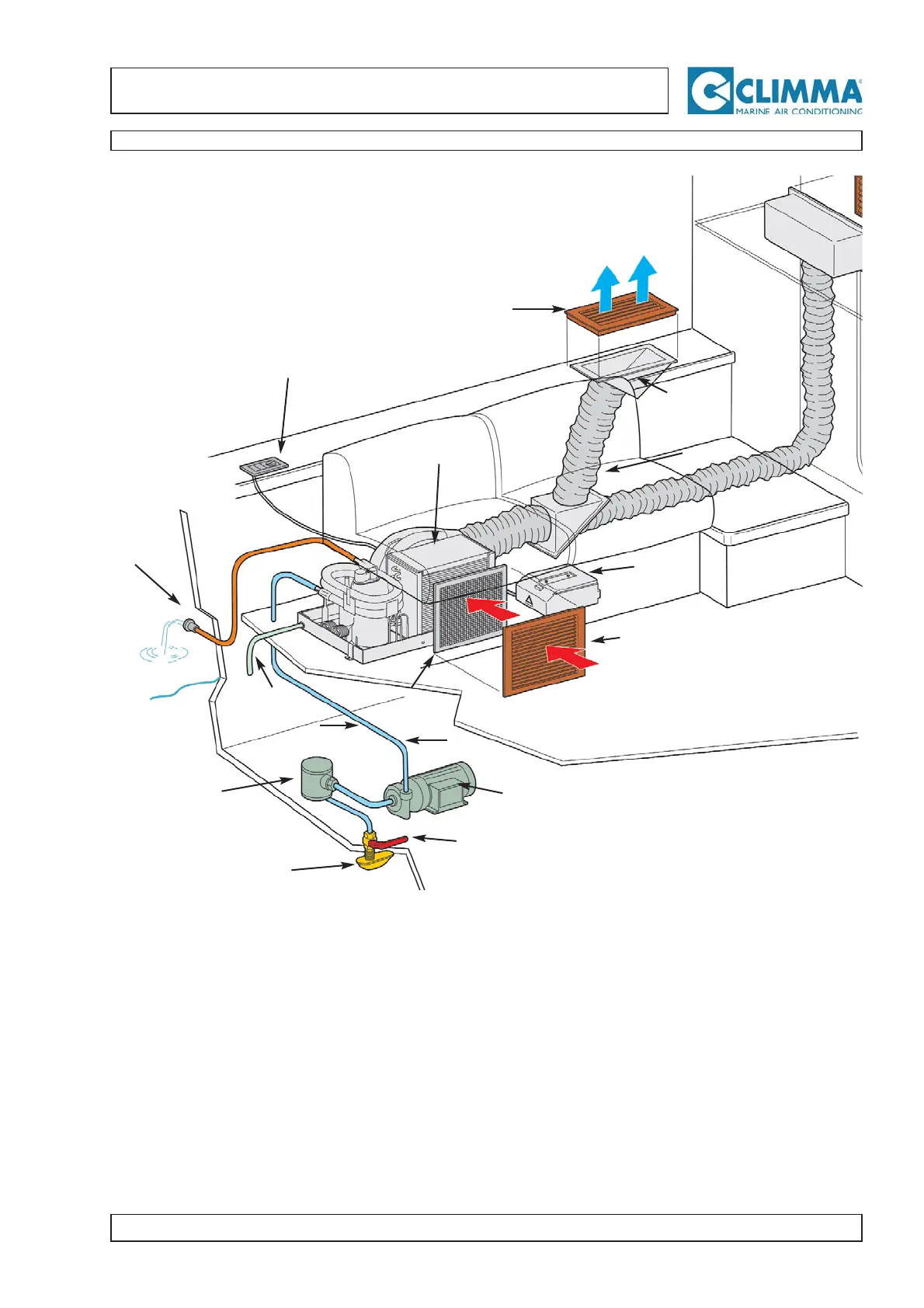 CLIMMA®
MARINE AIR CONDITIONING