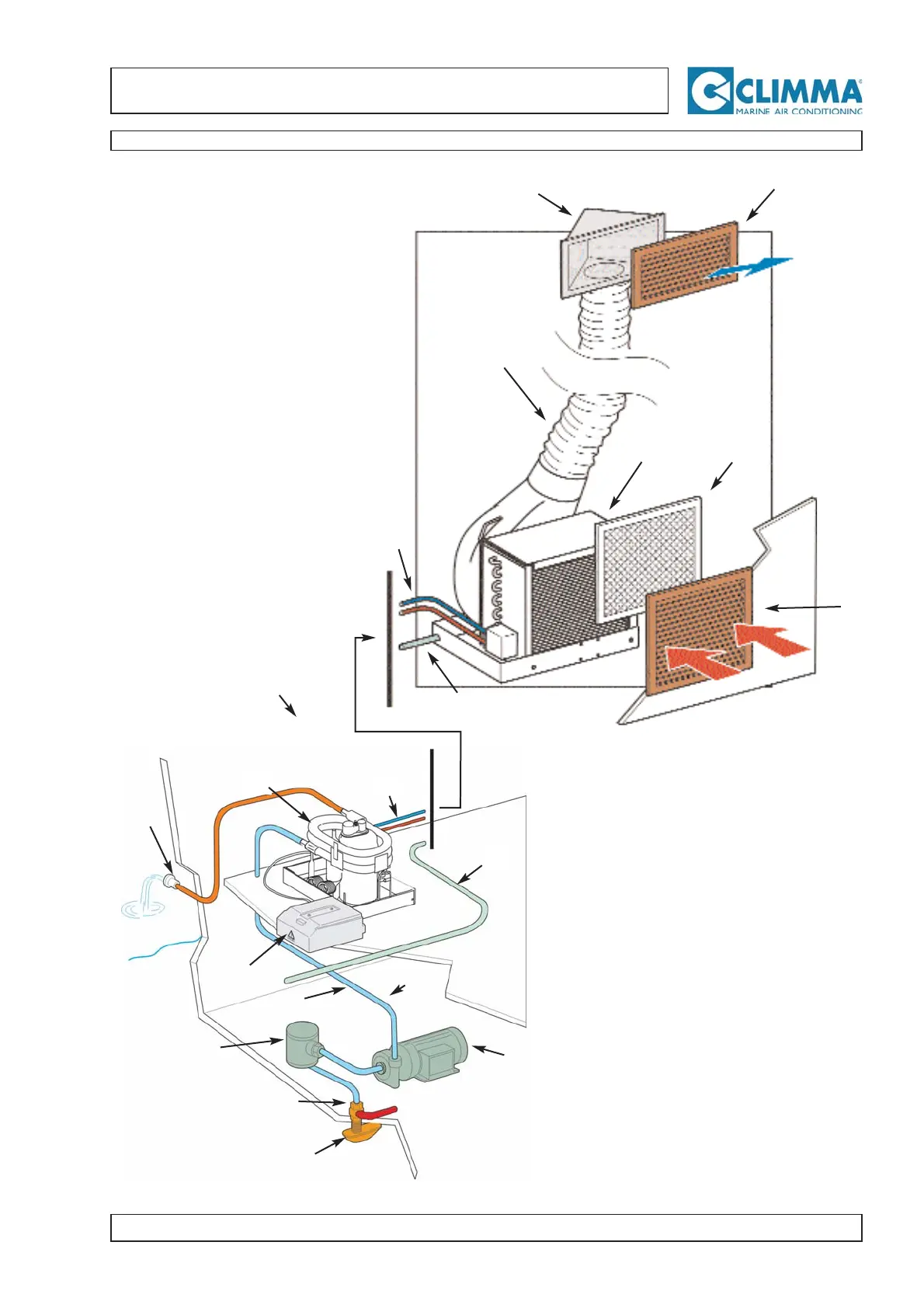 CLIMMA®
MARINE AIR CONDITIONING