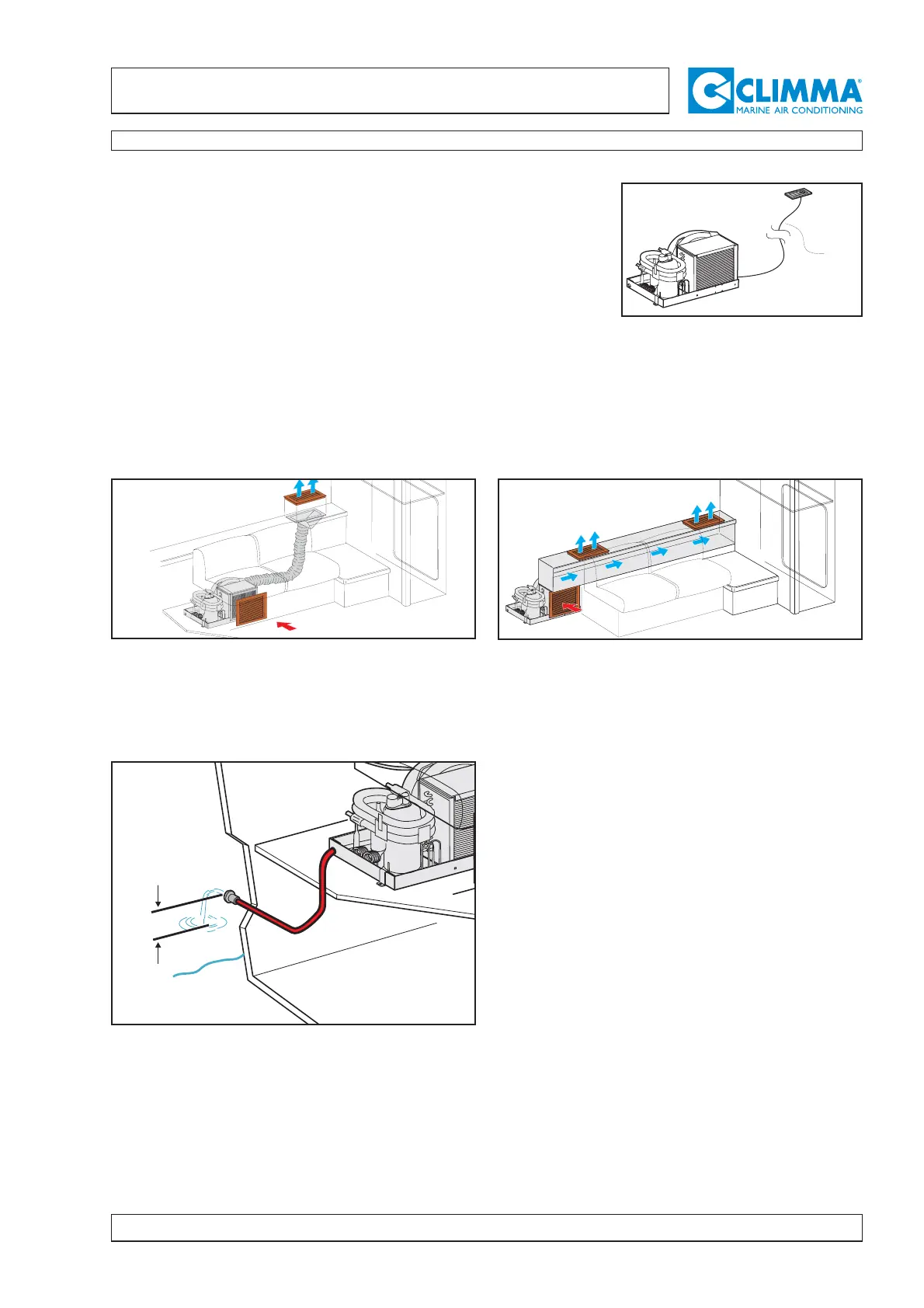 CLIMMA®
MARINE AIR CONDITIONING