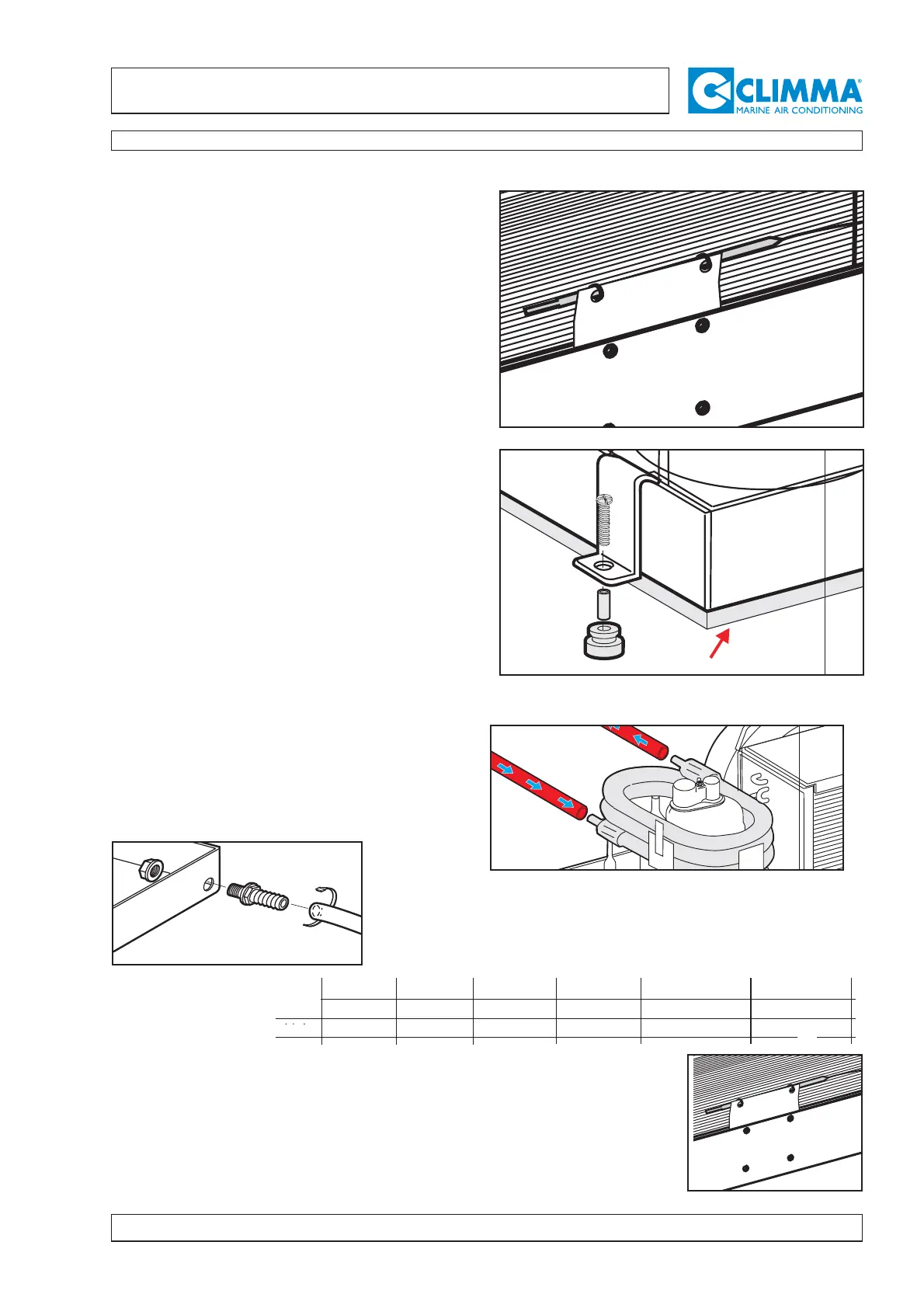 CLIMMA®
MARINE AIR CONDITIONING