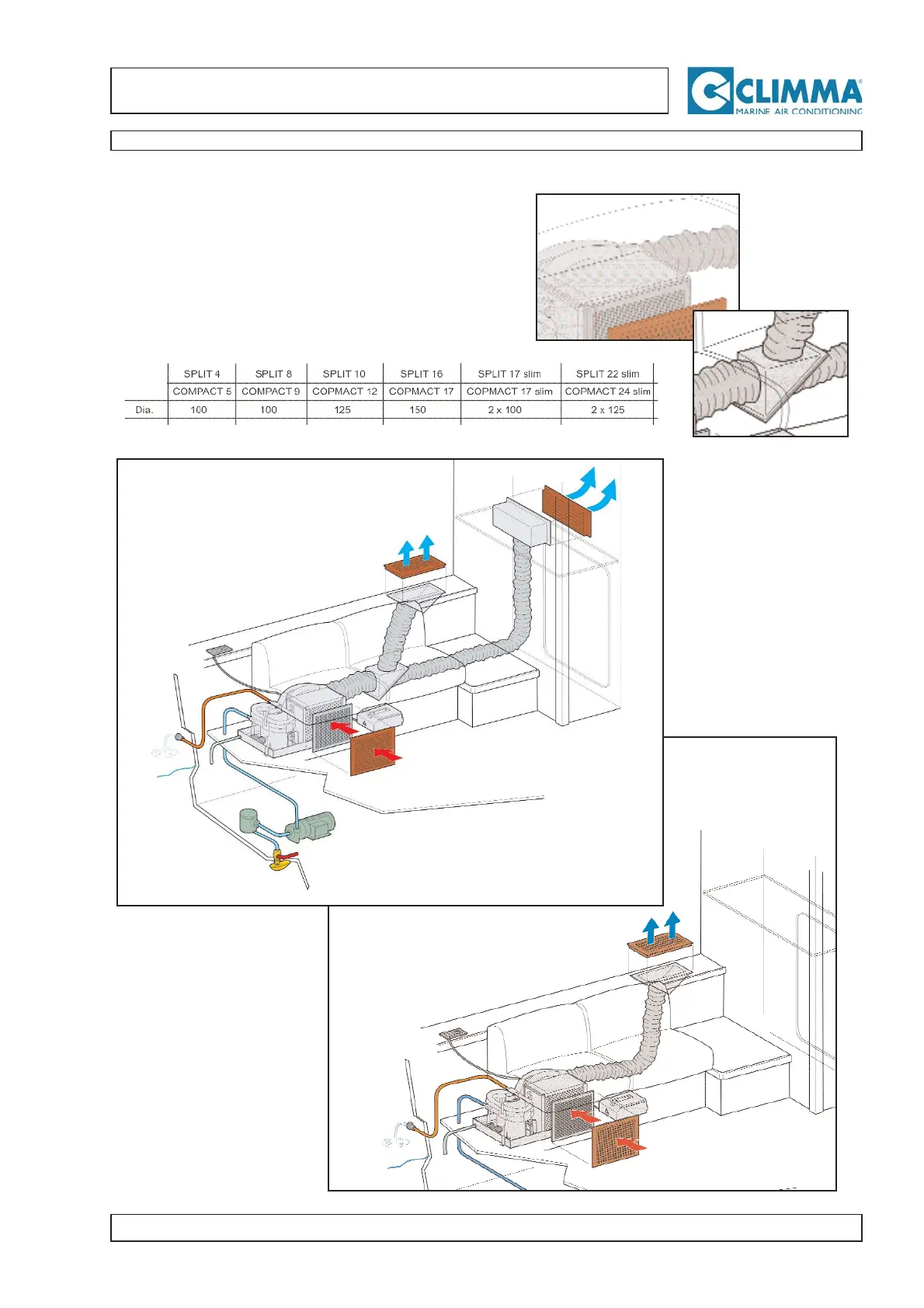 CLIMMA®
MARINE AIR CONDITIONING

| | SPLIT 4 | SPLIT 8 | SPLIT 10 | SPLIT 16 | SPLIT 17 slim | SPLIT 22 slim |
|---|---|---|---|---|---|---|
| | COMPACT 5 | COMPACT 9 | COPMACT 12 | COPMACT 17 | COPMACT 17 slim | COPMACT 24 slim |
| Dia. | 100 | 100 | 125 | 150 | 2 x 100 | 2 x 125 |