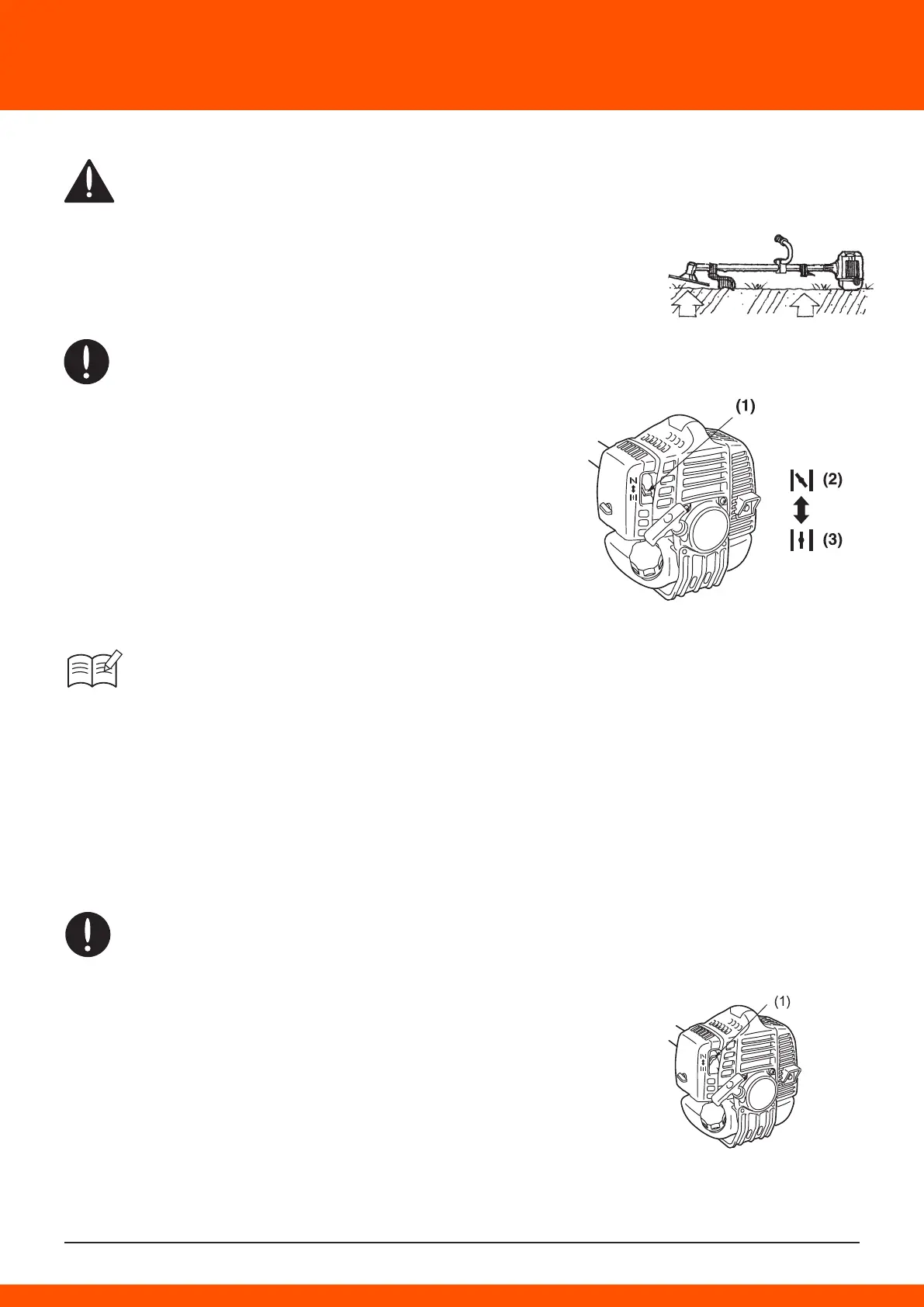 (1)

(2)

(3)

(1)