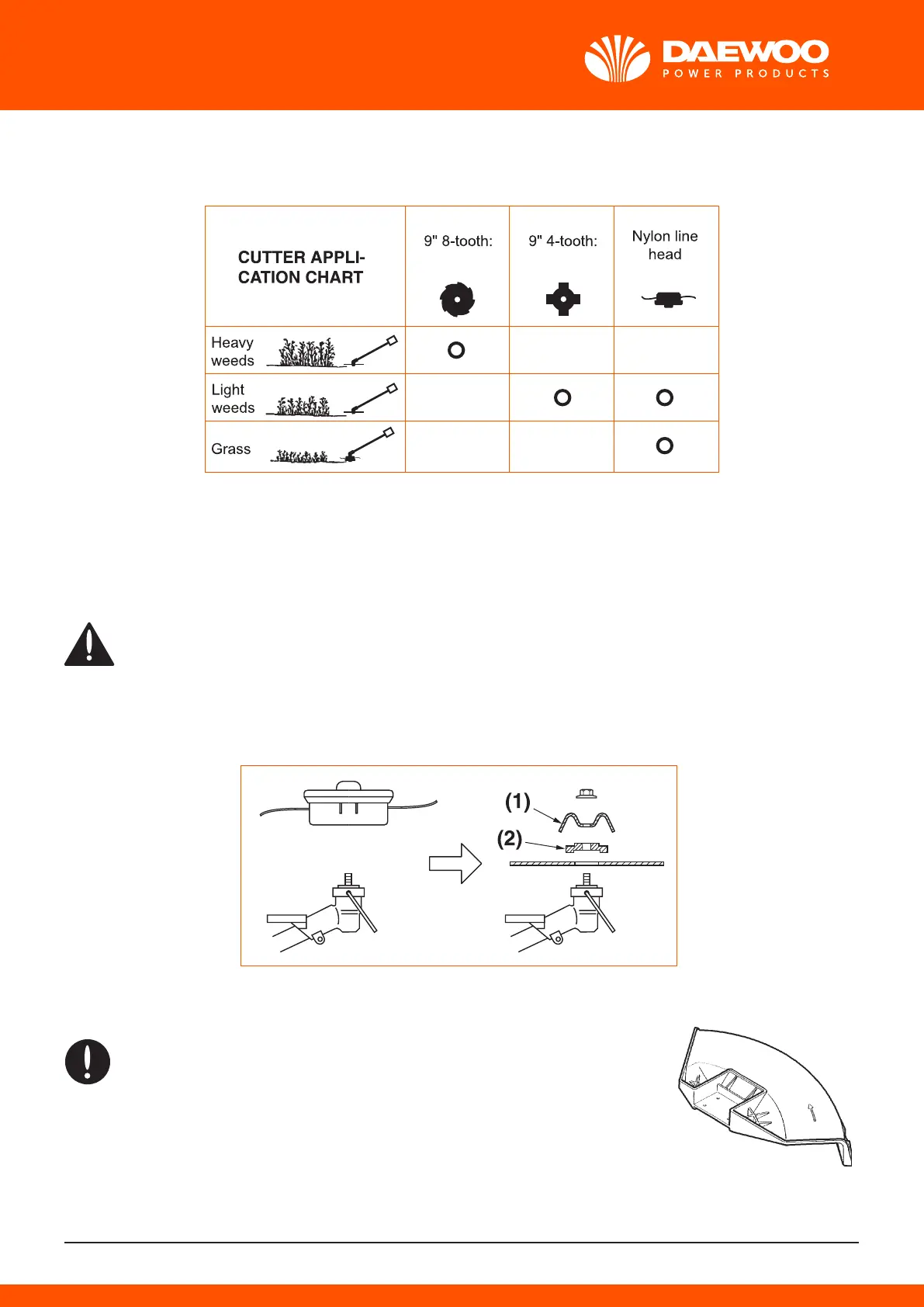 DAEWOO
POWER PRODUCTS

| CUTTER APPLICATION CHART | 9" 8-tooth: | 9" 4-tooth: | Nylon line head |
|---|---|---|---|
| Heavy weeds | O | | |
| Light weeds | | O | O |
| Grass | | | O |

(1)
(2)