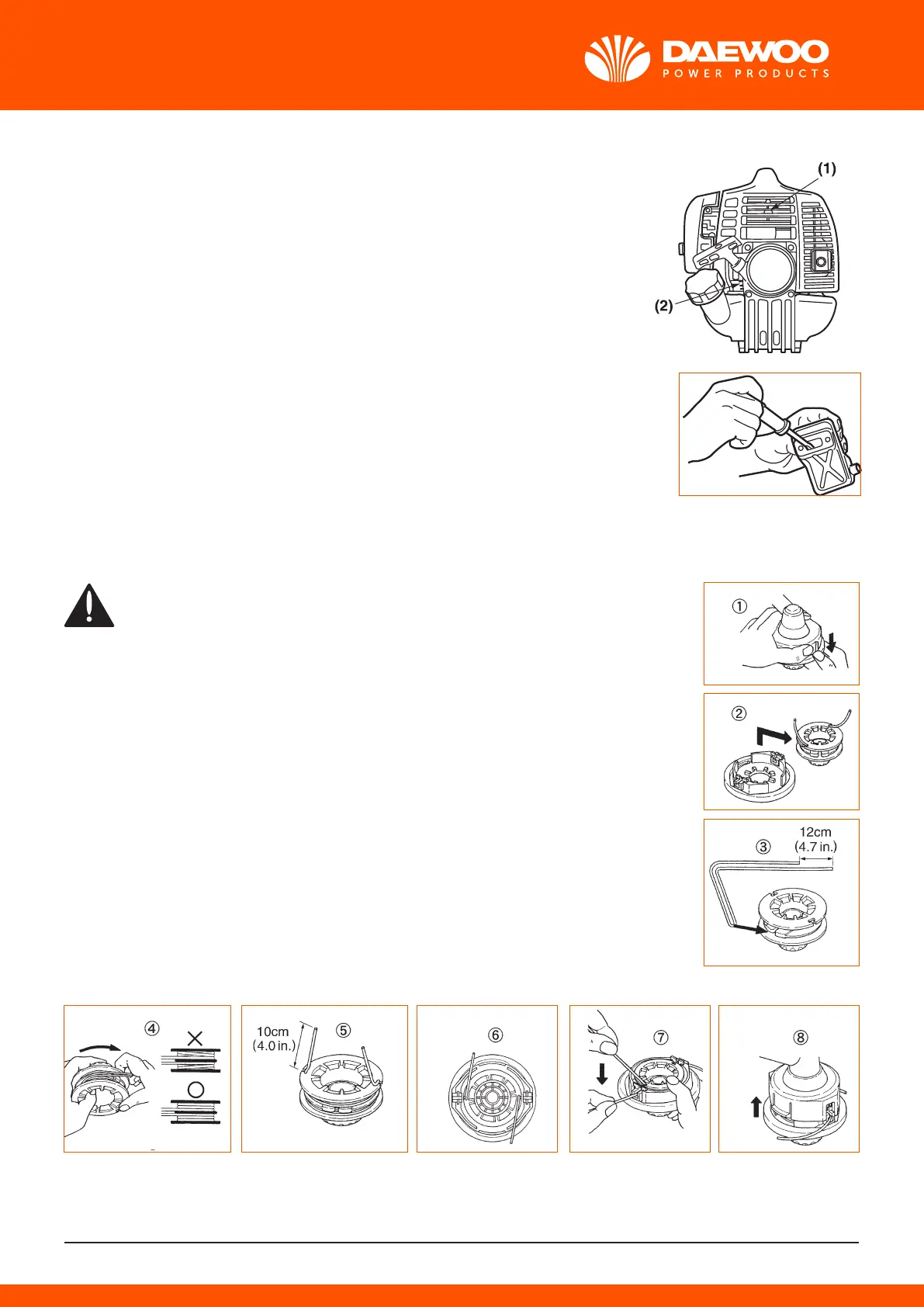 DAEWOO
POWER PRODUCTS

(1)

(2)

①

②

③

12cm
(4.7 in.)

④

⑤

10cm
(4.0 in.)

⑥

⑦

⑧