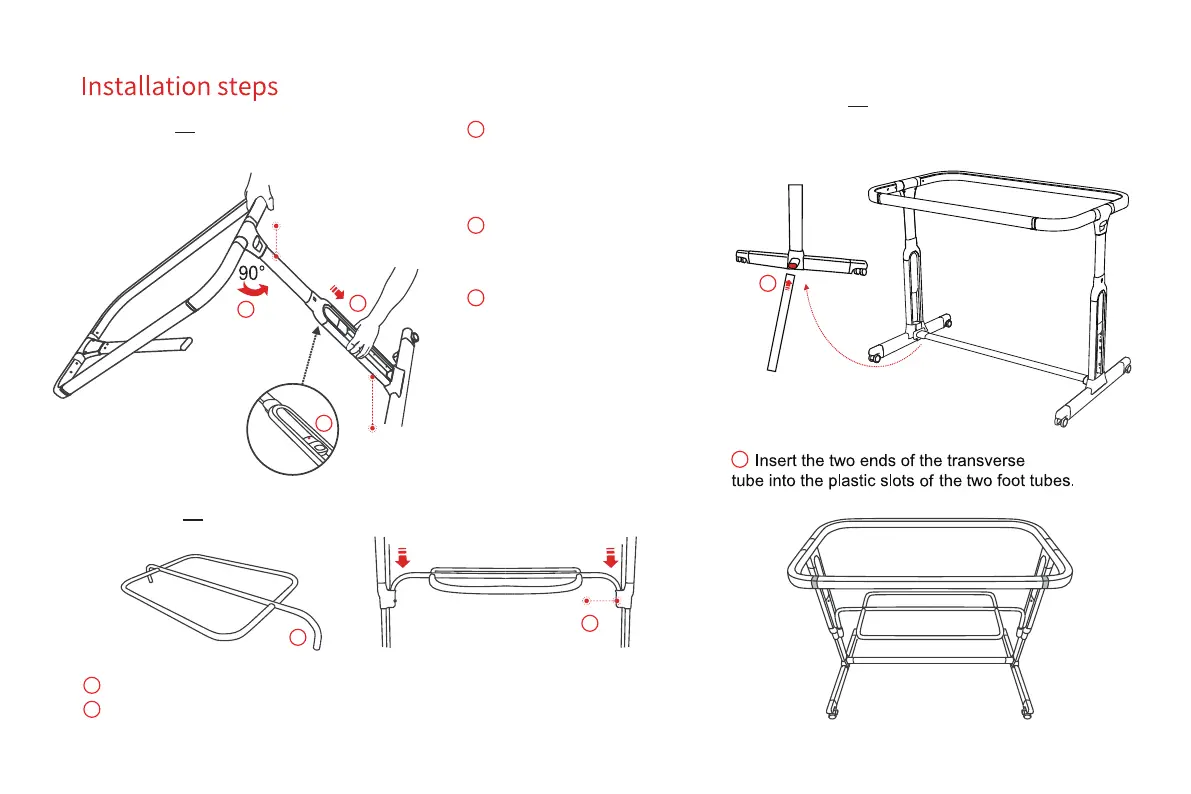 Installation steps

90°

Insert the two ends of the transverse tube into the plastic slots of the two foot tubes.