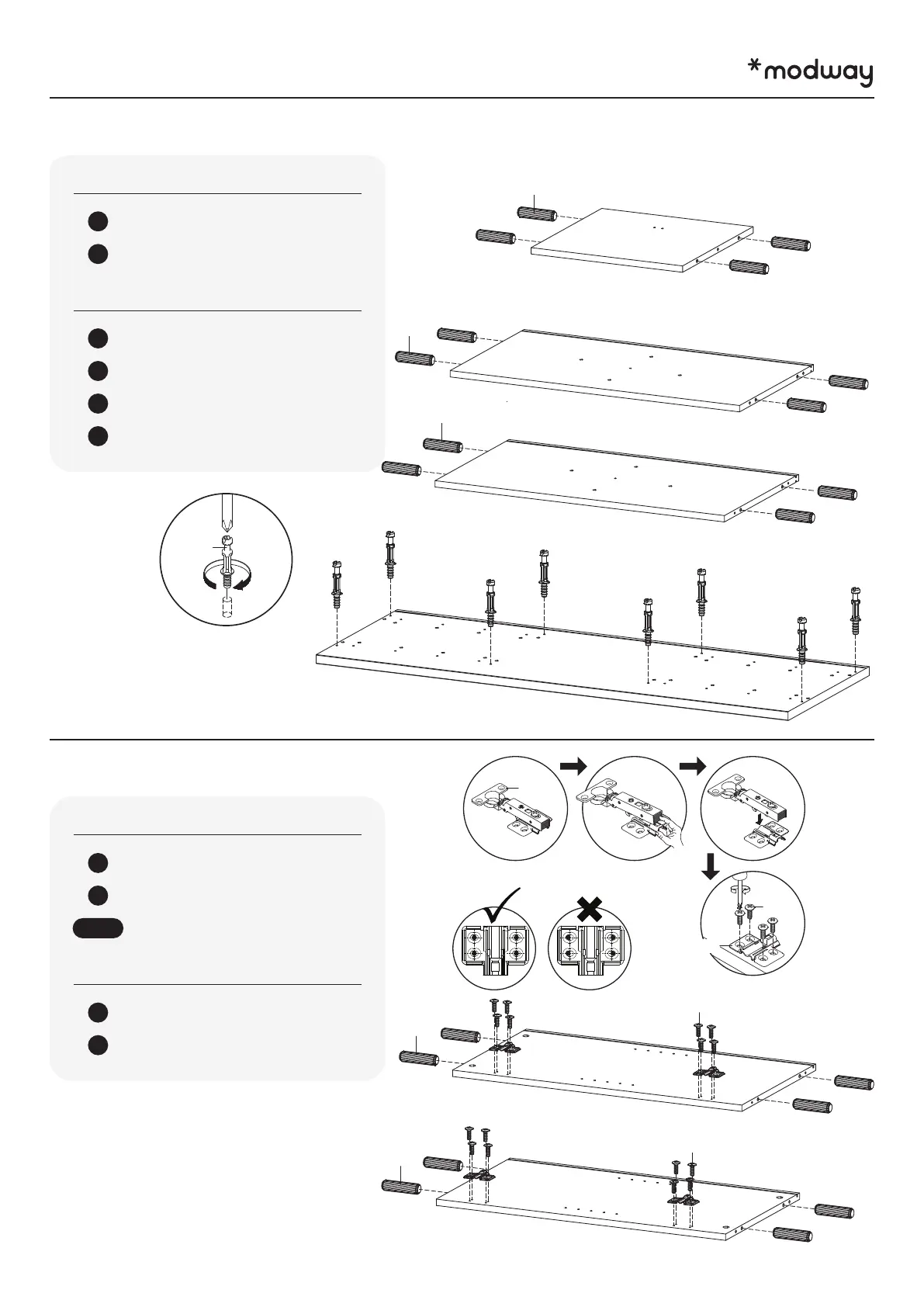 *modway