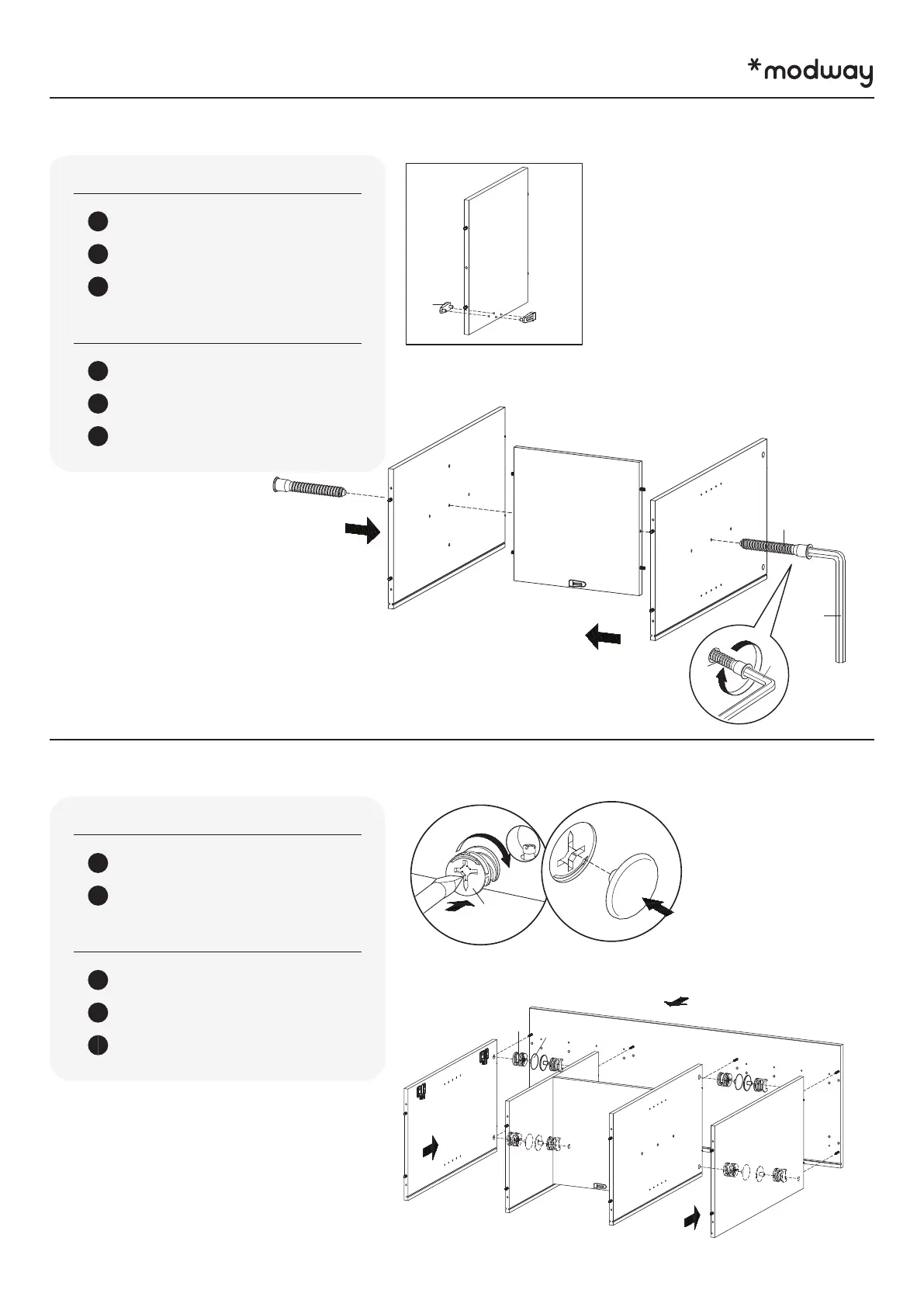 *modway