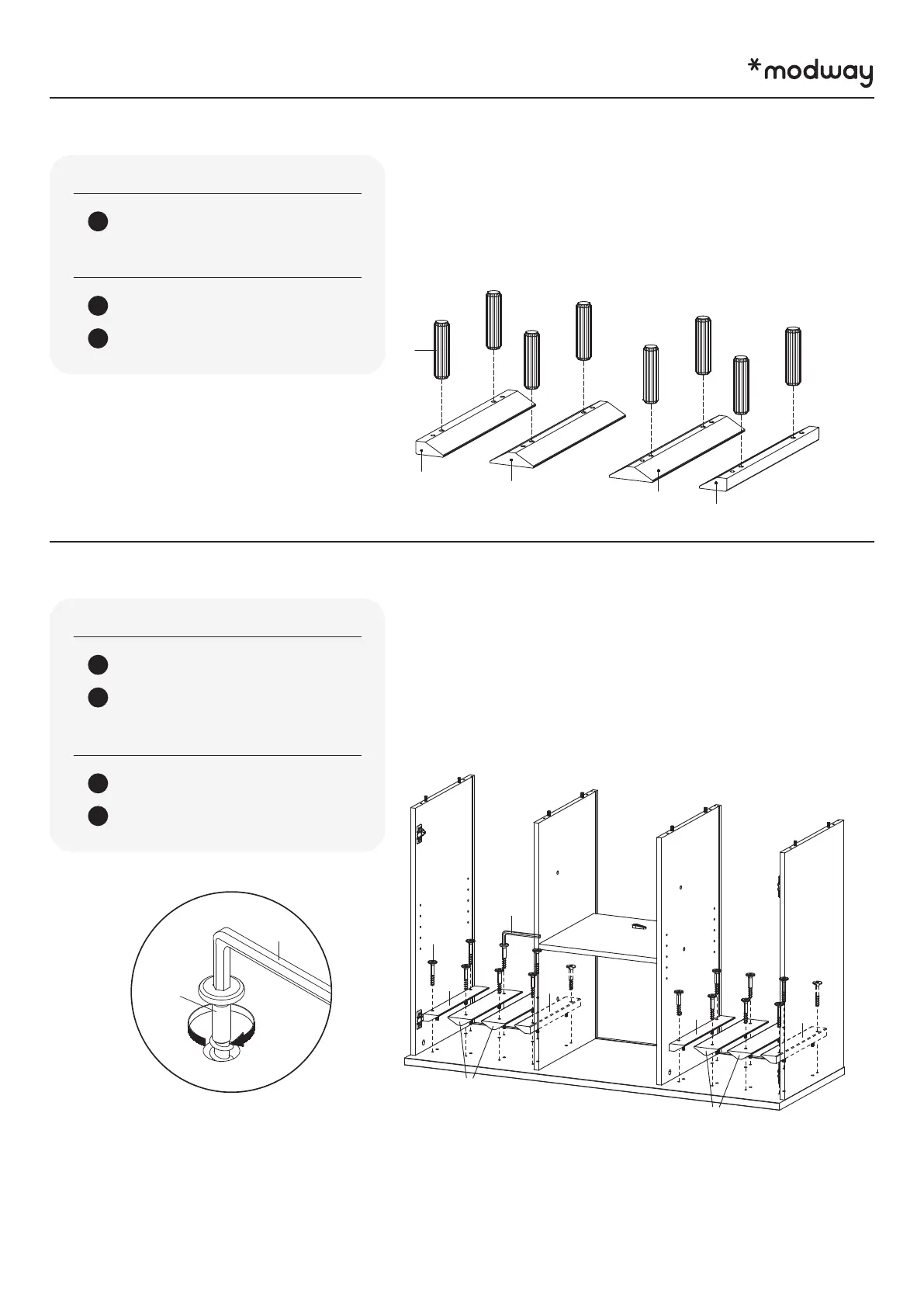 *modway