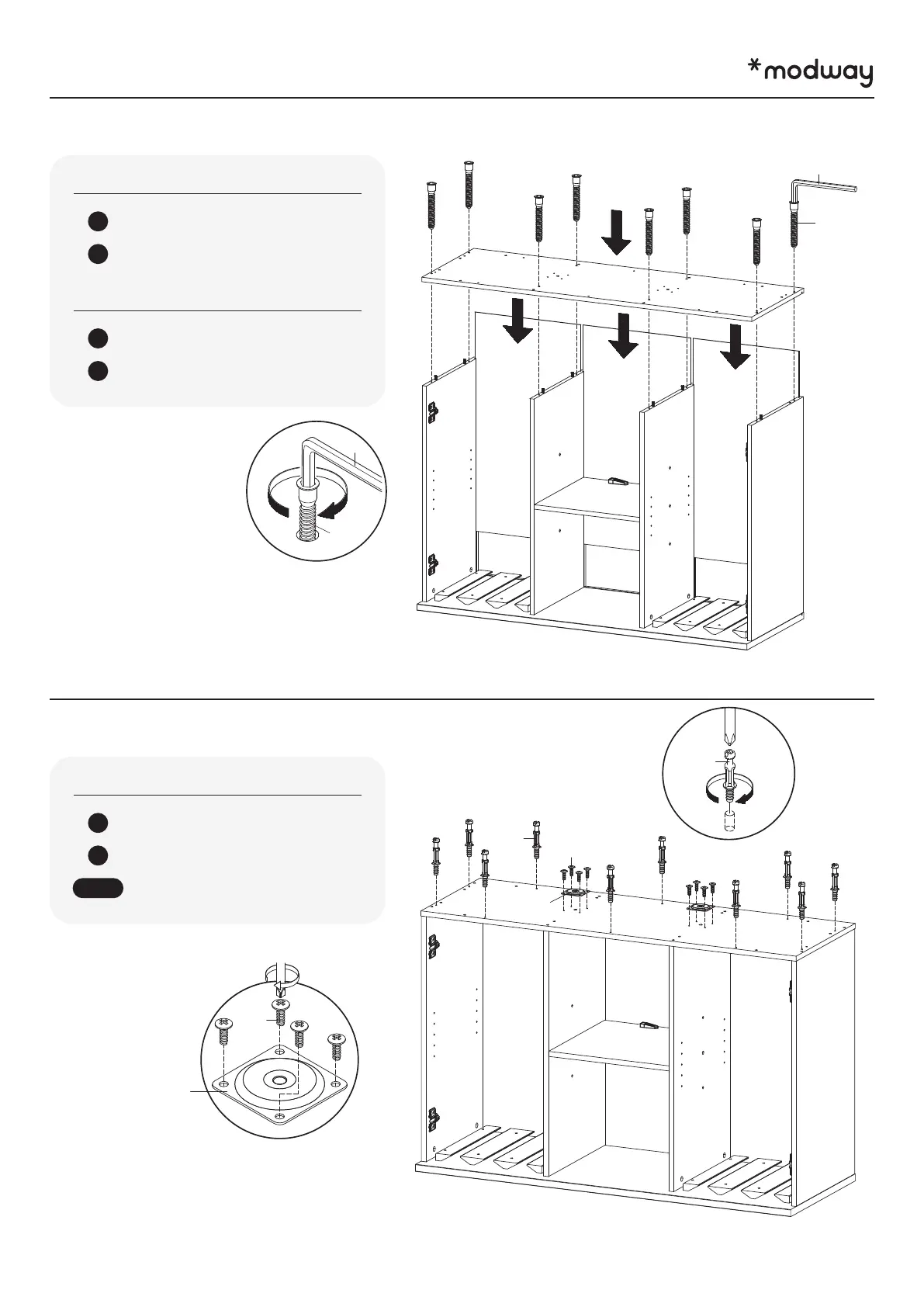 *modway