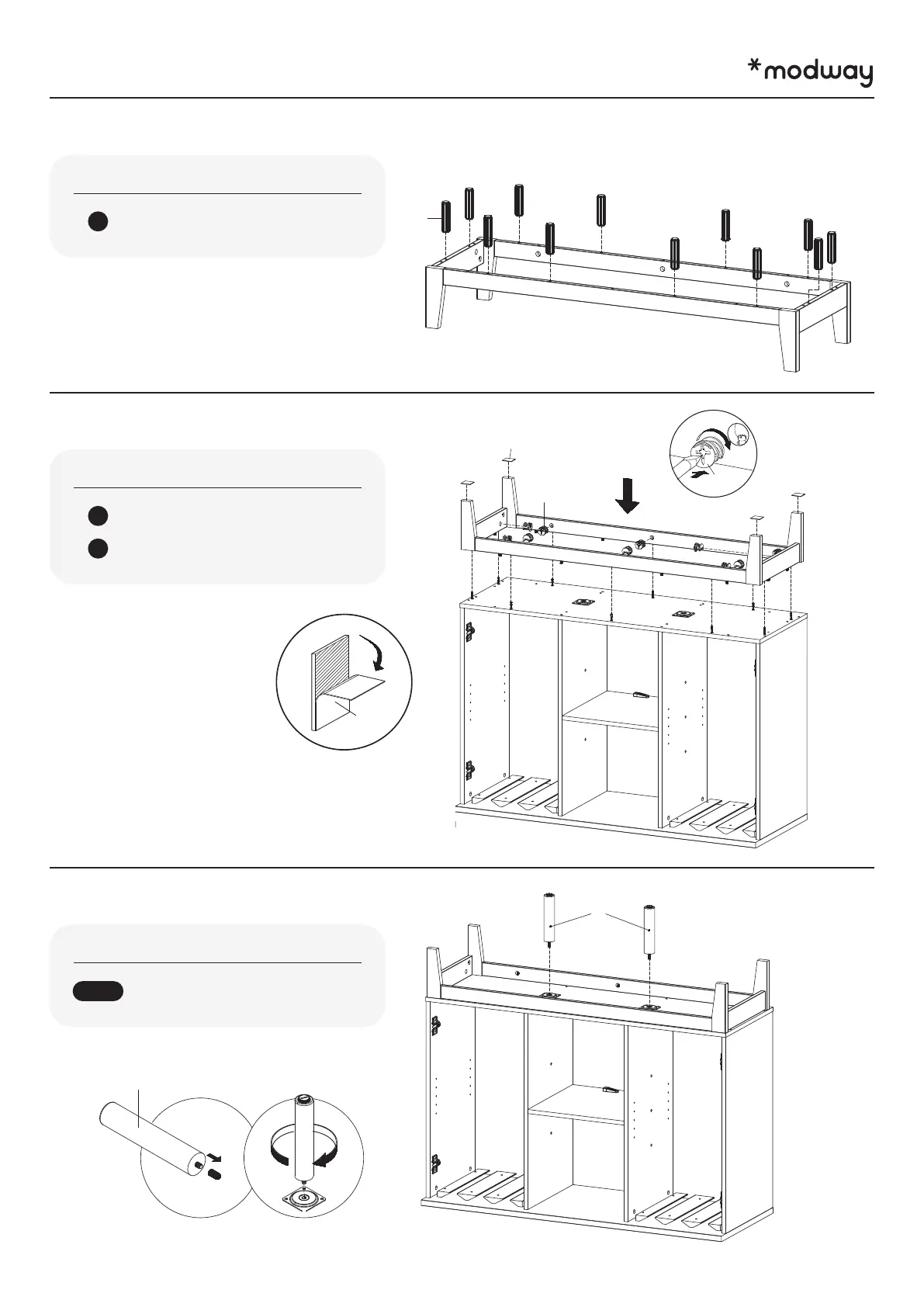 *modway