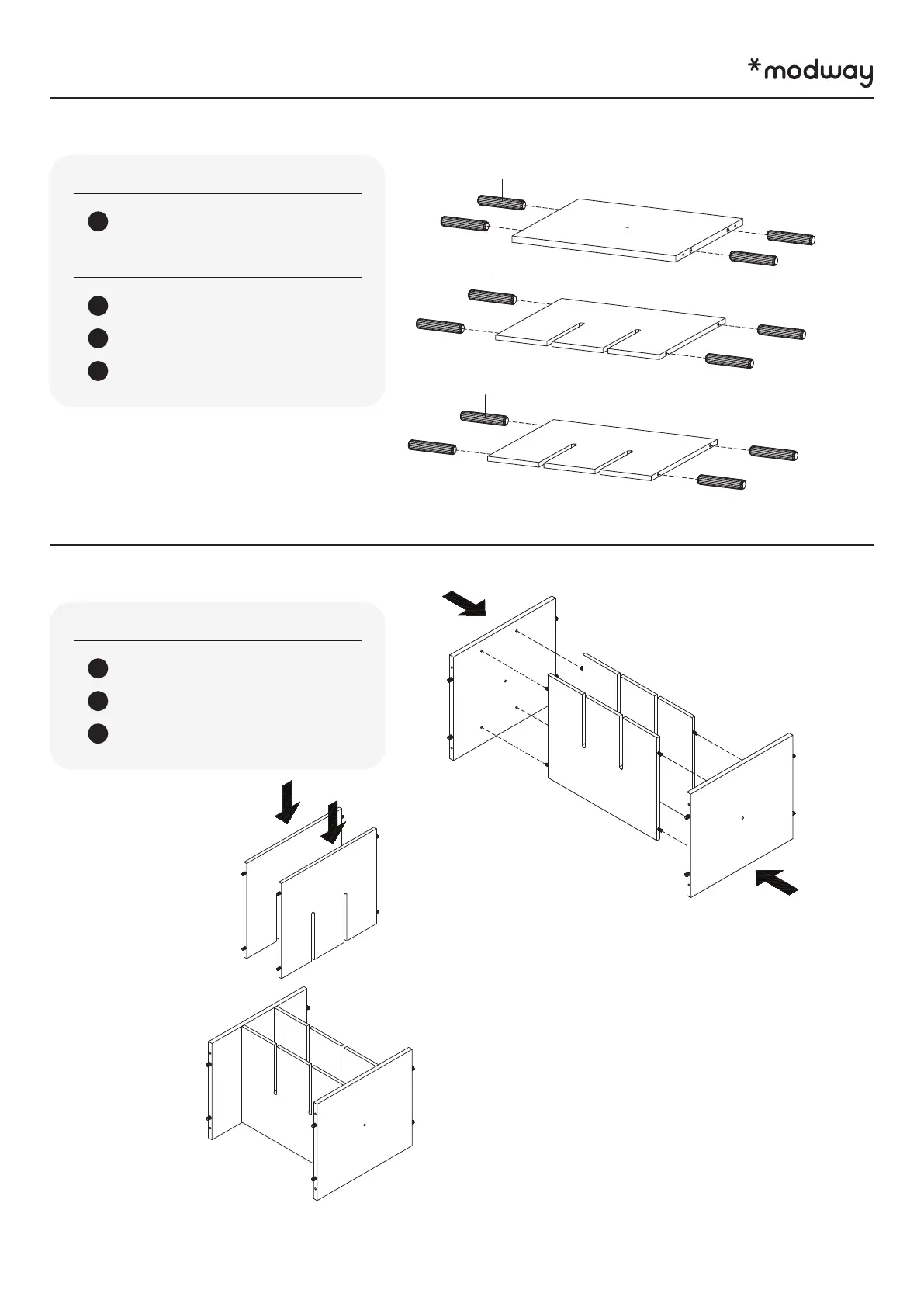 *modway