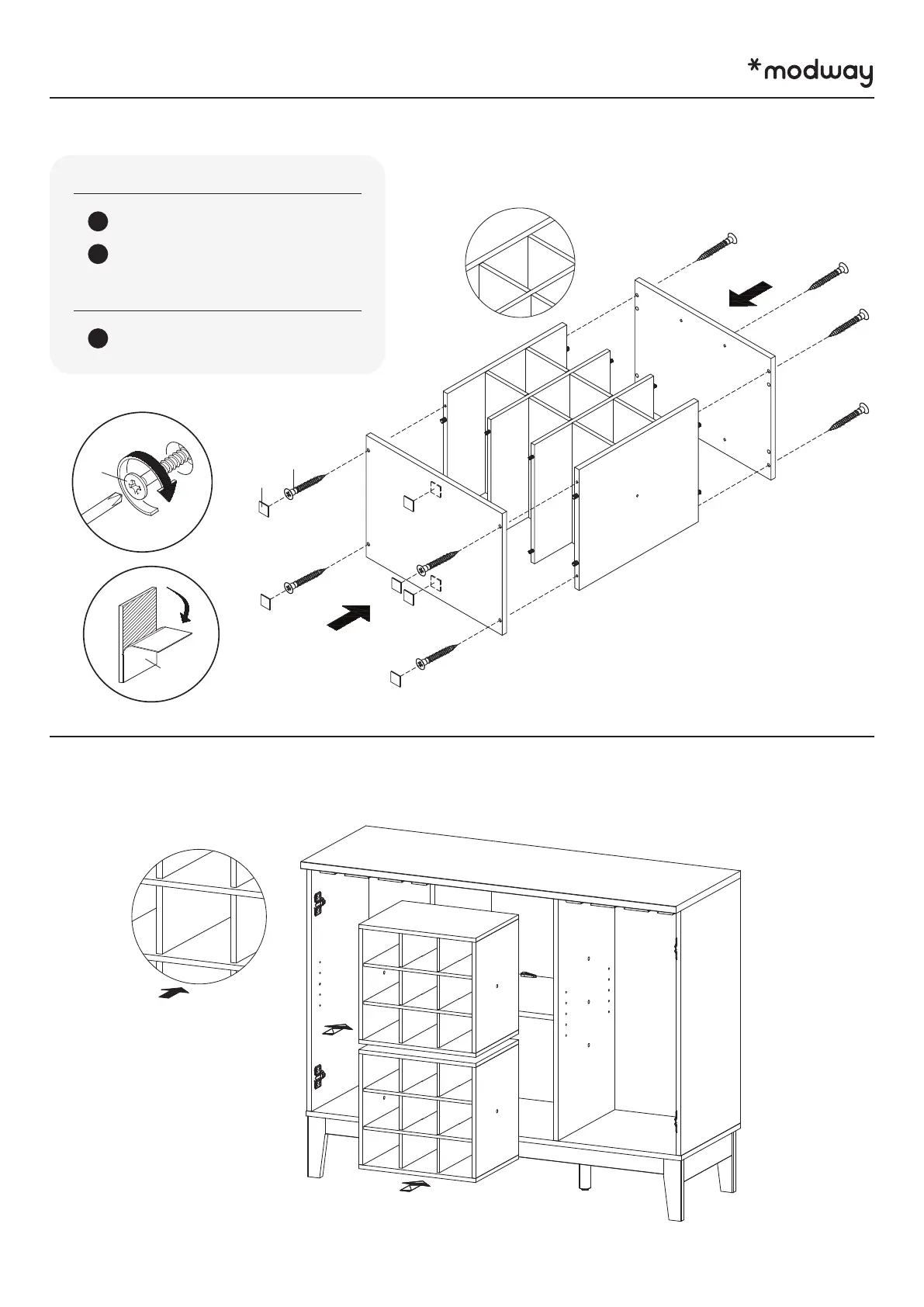 *modway