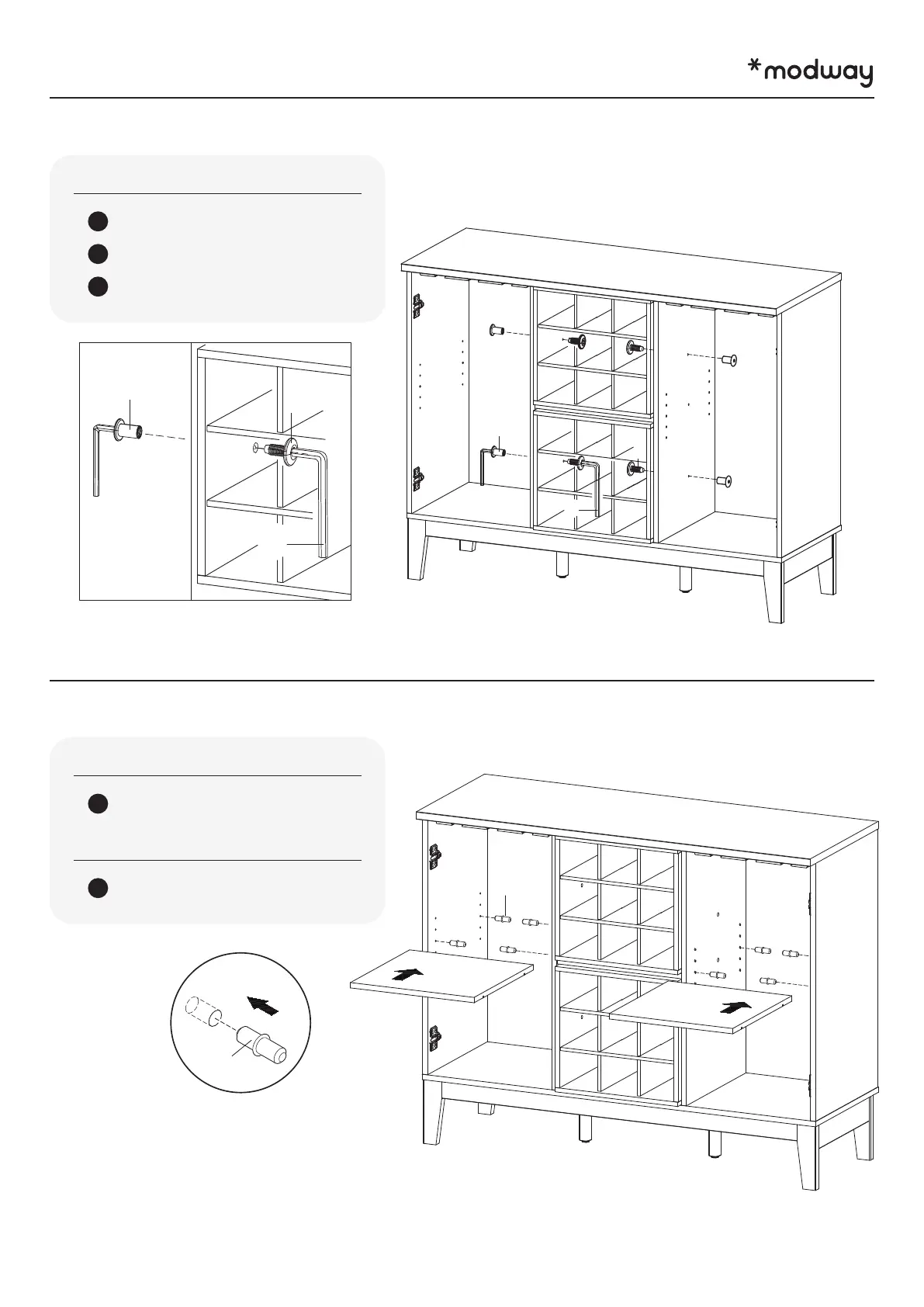 *modway