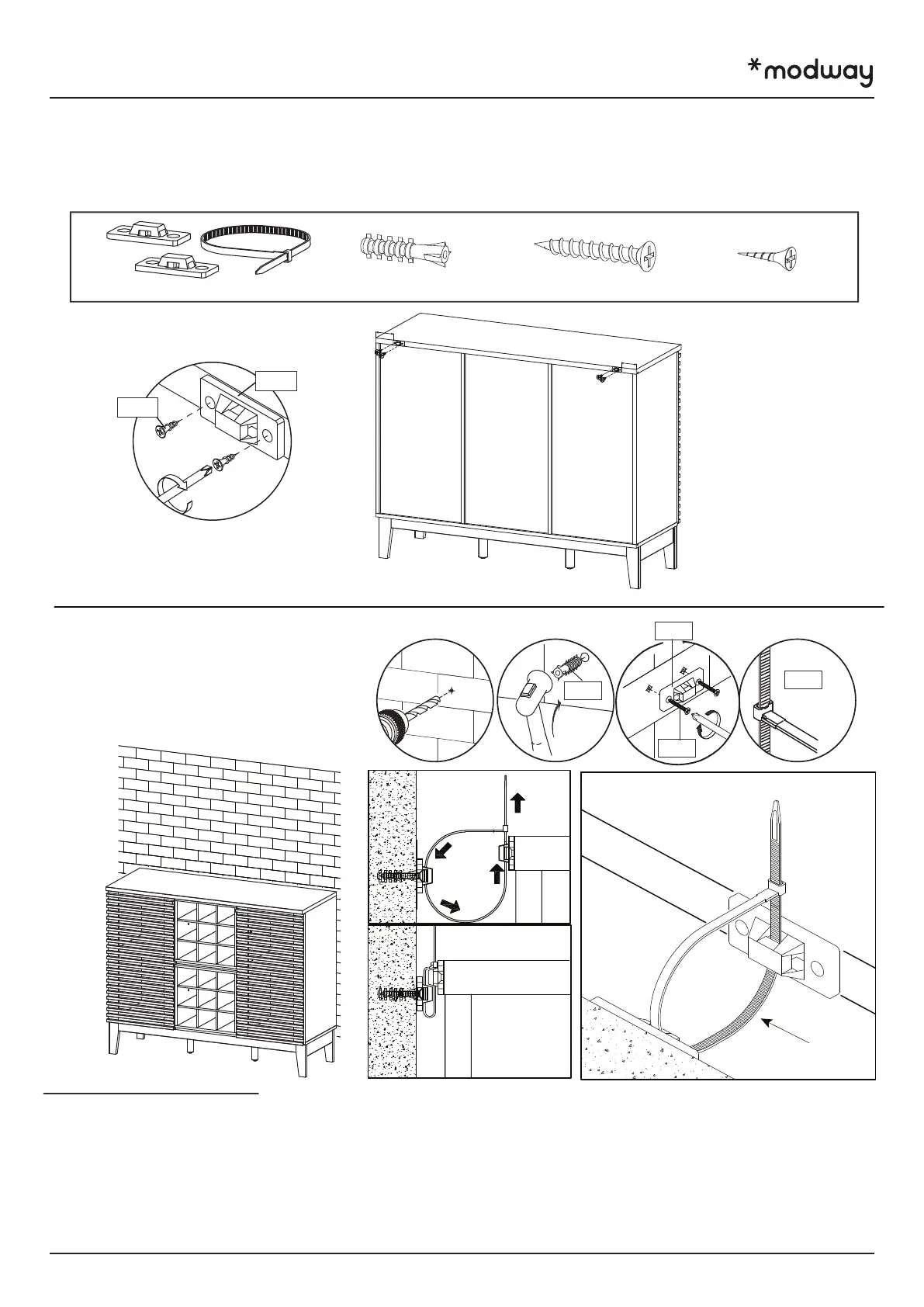 *modway