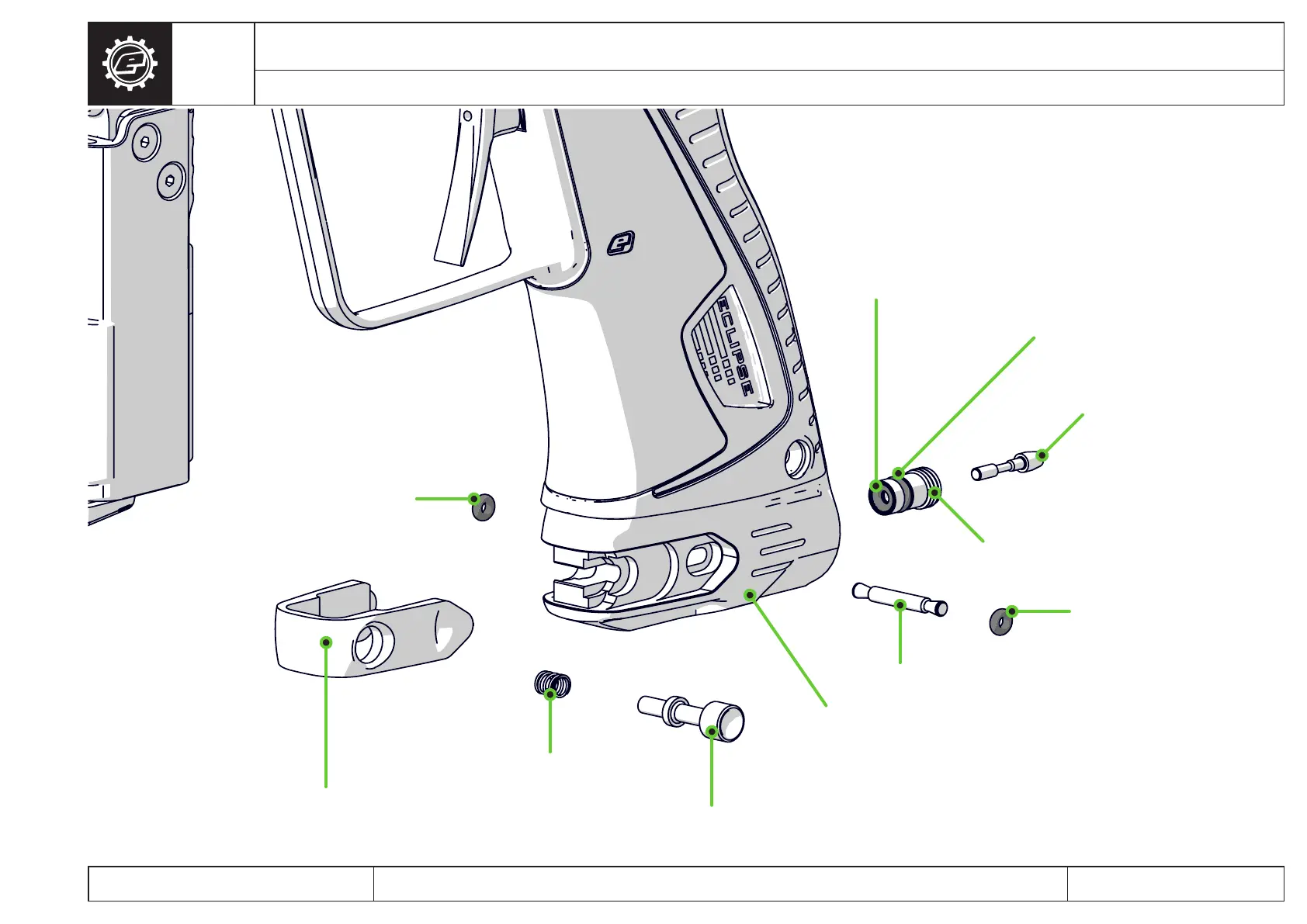 ECLIPSE