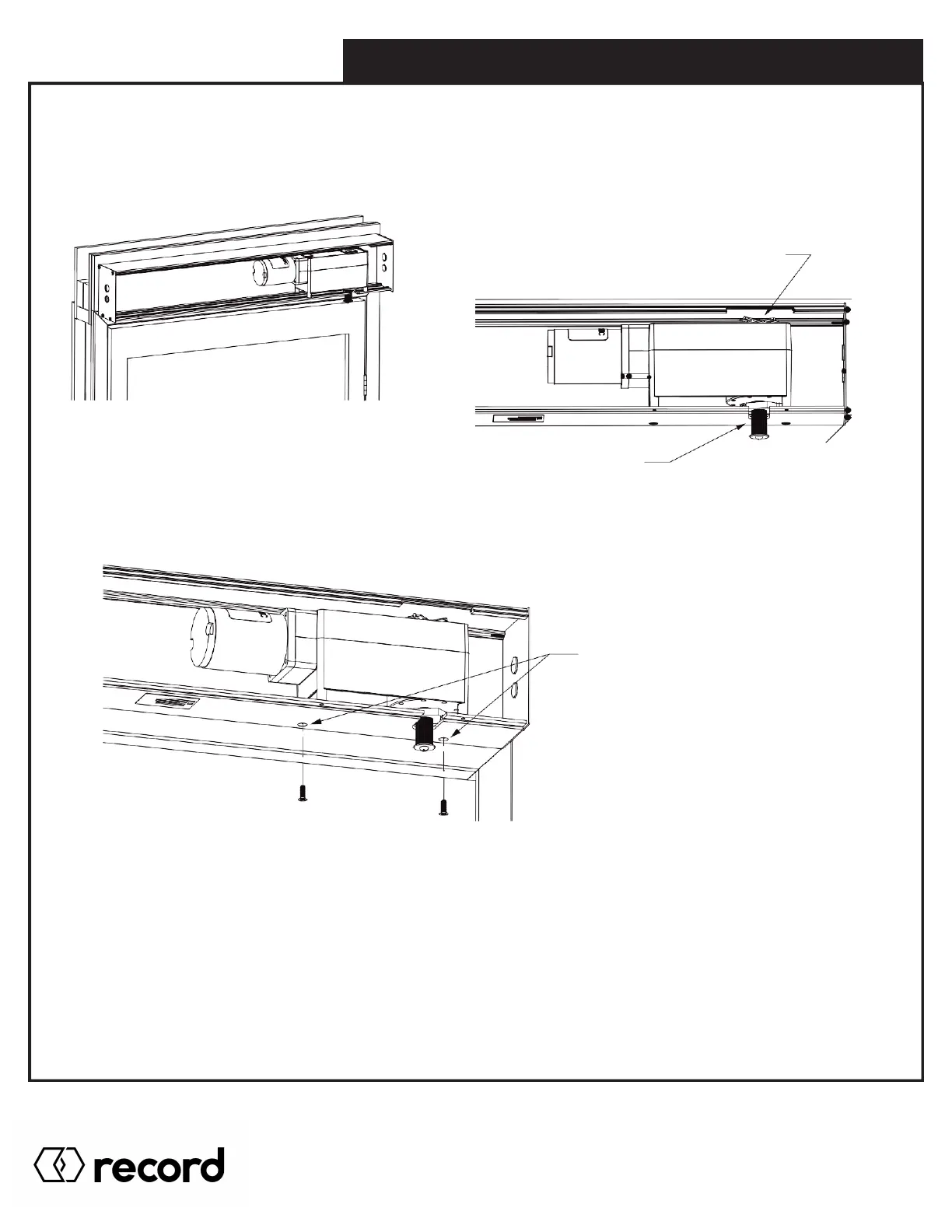 record