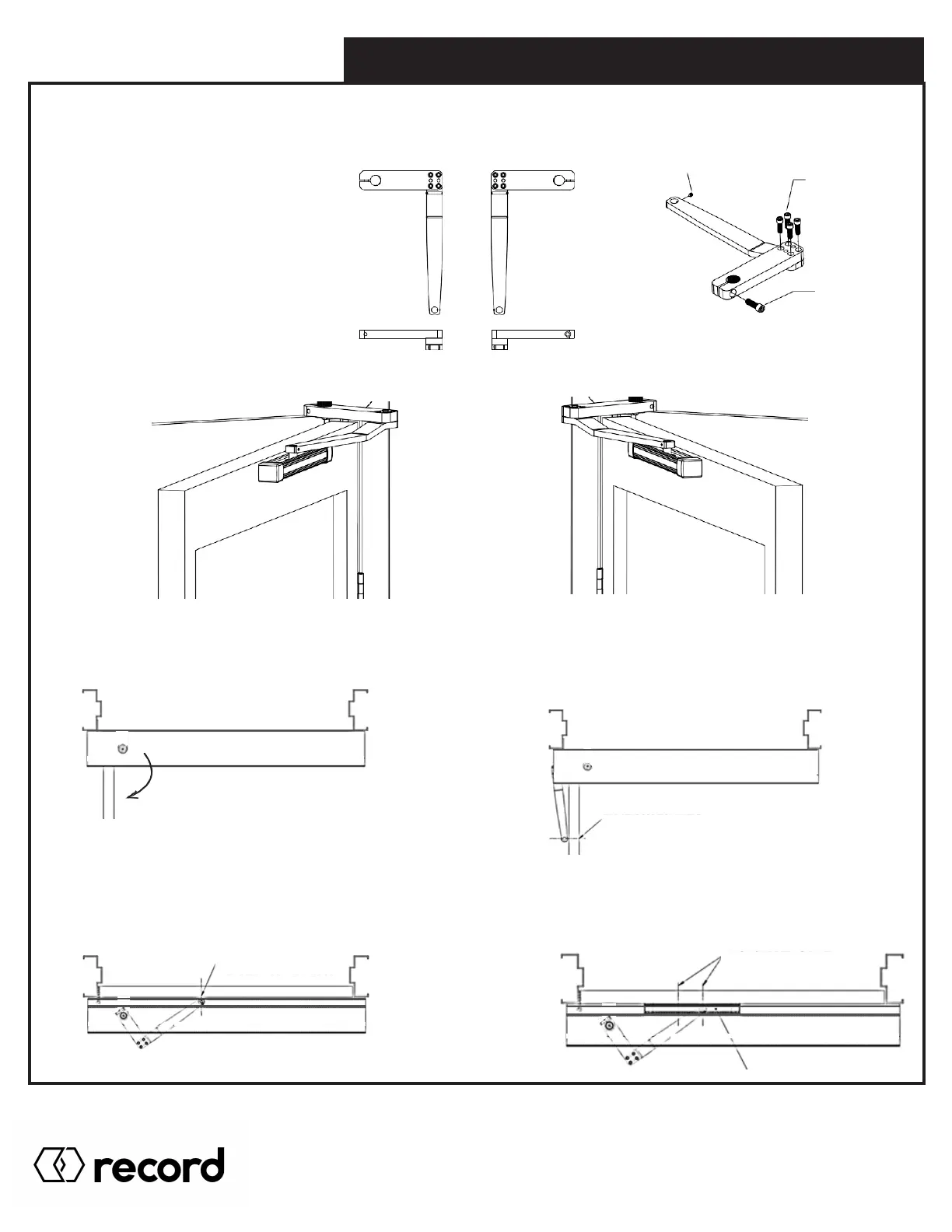 record