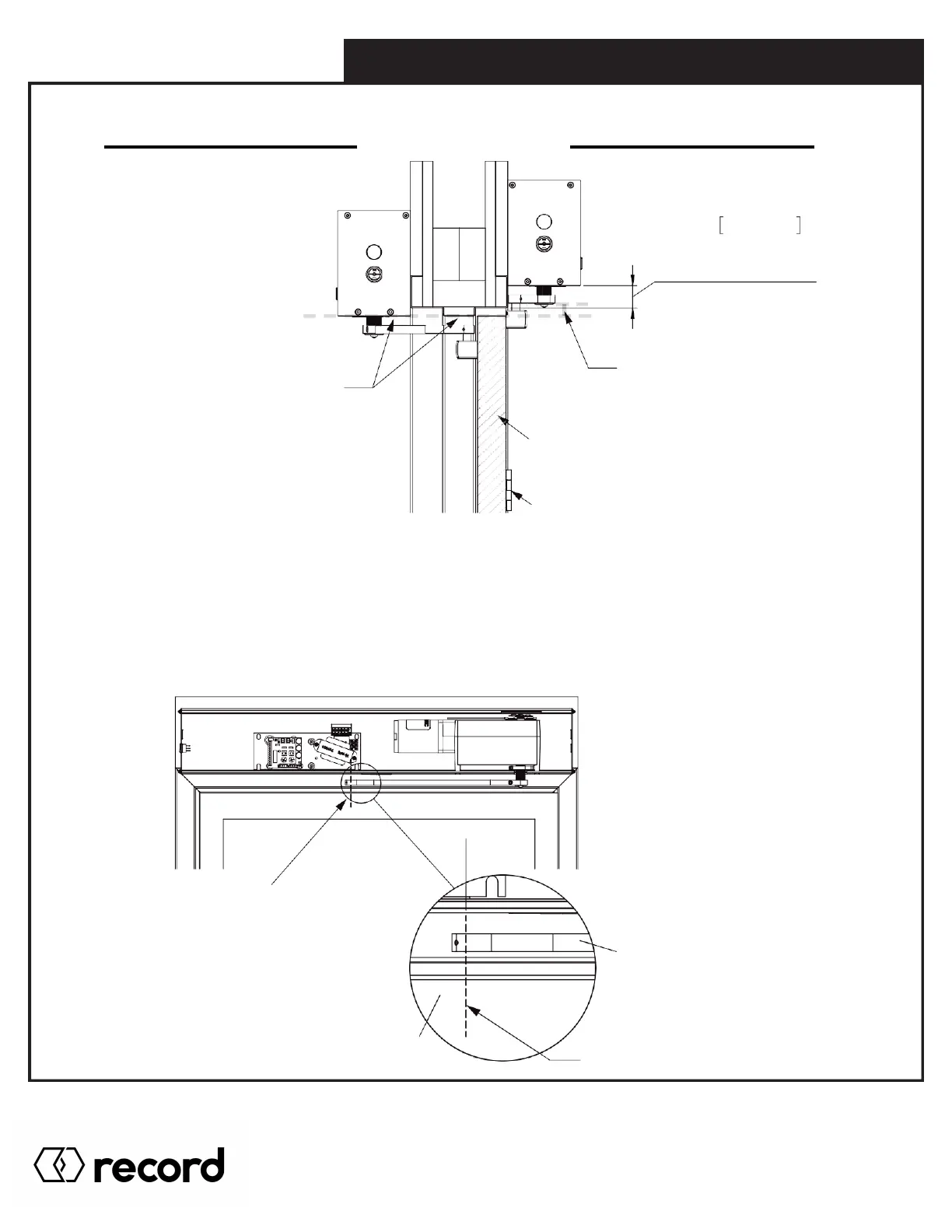 record