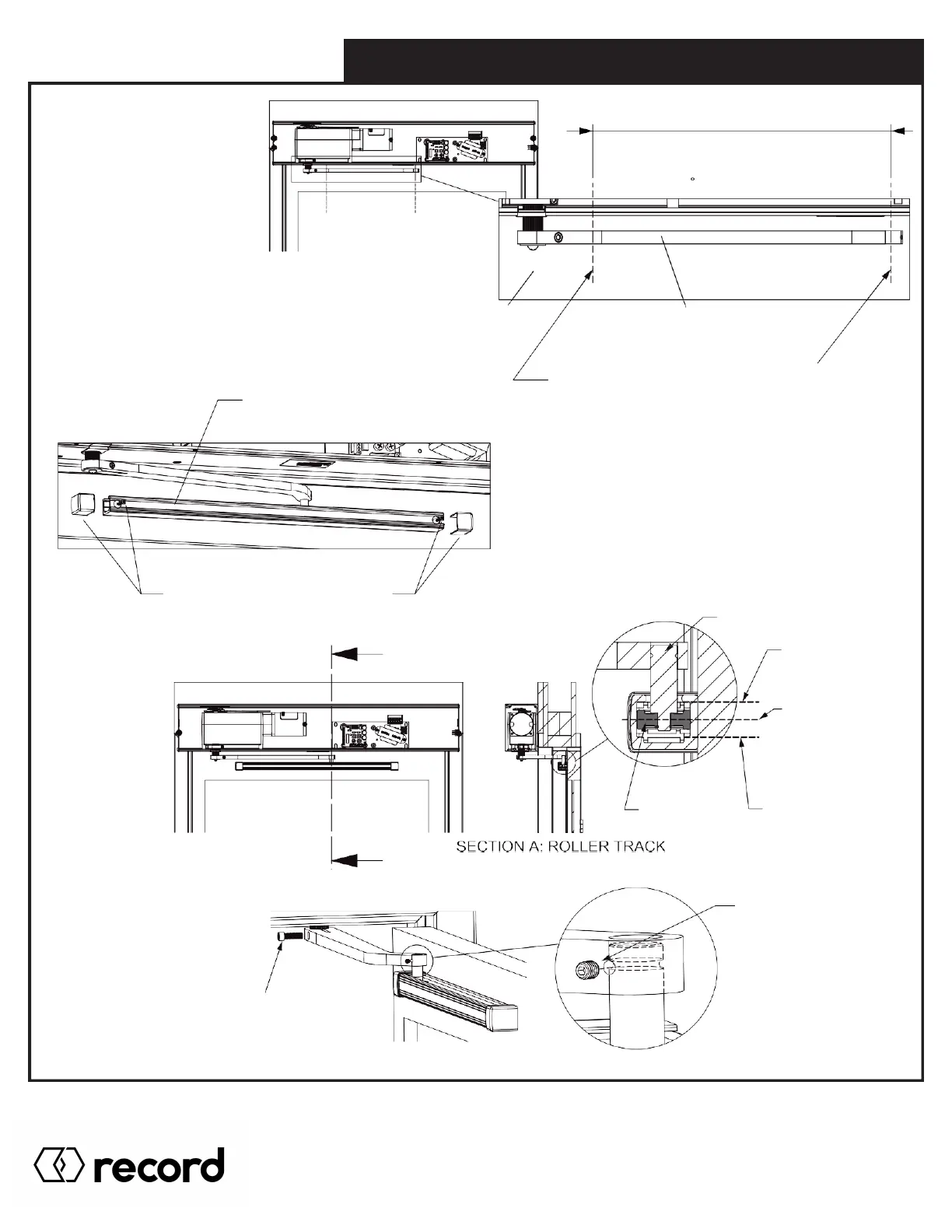 SECTION A: ROLLER TRACK

record